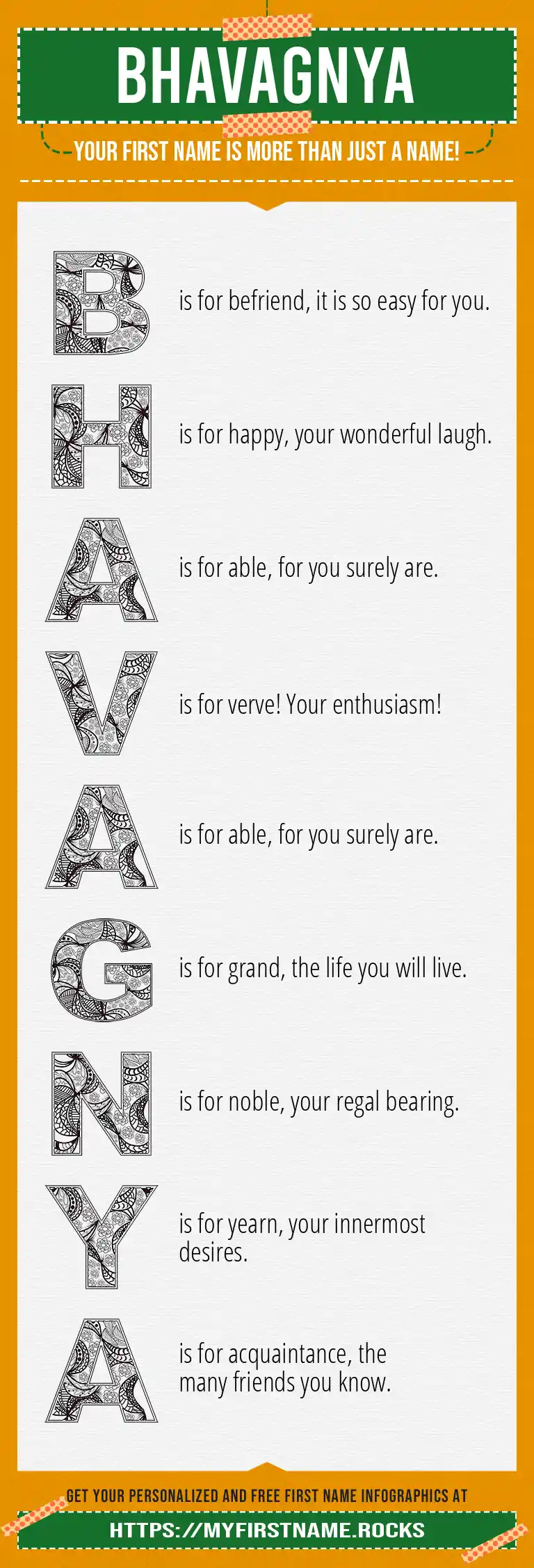 BHAVAGNYA

YOUR FIRST NAME IS MORE THAN JUST A NAME!

B is for befriend, it is so easy for you.

H is for happy, your wonderful laugh.

A is for able, for you surely are.

V is for verve! Your enthusiasm!

A is for able, for you surely are.

G is for grand, the life you will live.

N is for noble, your regal bearing.

Y is for yearn, your innermost desires.

A is for acquaintance, the many friends you know.

GET YOUR PERSONALIZED AND FREE FIRST NAME INFOGRAPHICS AT

HTTPS://MYFIRSTNAME.ROCKS