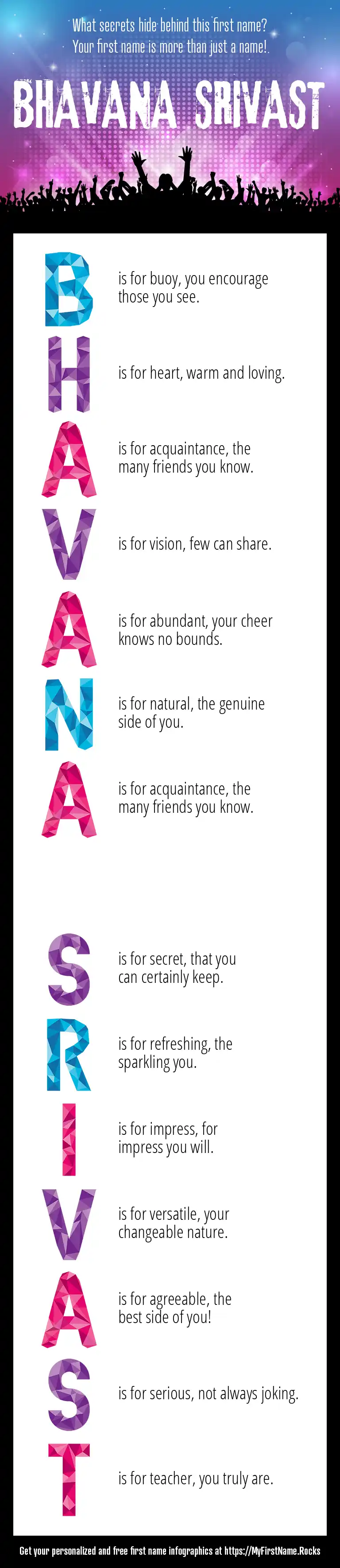 What secrets hide behind this first name?
Your first name is more than just a name!.

BHAVANA SRIVAST

B is for buoy, you encourage those you see.

H is for heart, warm and loving.

A is for acquaintance, the many friends you know.

V is for vision, few can share.

A is for abundant, your cheer knows no bounds.

N is for natural, the genuine side of you.

A is for acquaintance, the many friends you know.

S is for secret, that you can certainly keep.

R is for refreshing, the sparkling you.

I is for impress, for impress you will.

V is for versatile, your changeable nature.

A is for agreeable, the best side of you!

S is for serious, not always joking.

T is for teacher, you truly are.

Get your personalized and free first name infographics at https://MyFirstName.Rocks