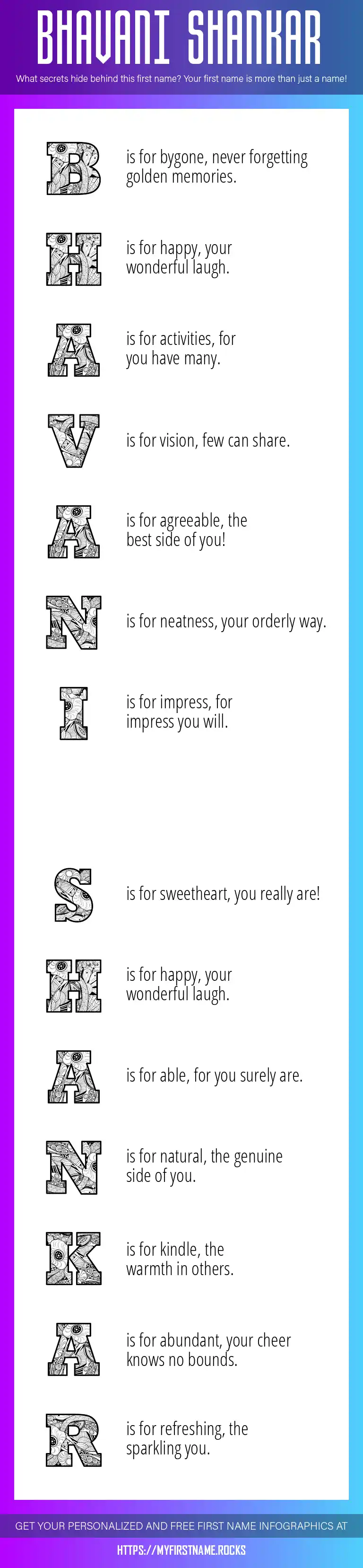 BHAVANI SHANKAR

What secrets hide behind this first name? Your first name is more than just a name!

B is for bygone, never forgetting golden memories.

H is for happy, your wonderful laugh.

A is for activities, for you have many.

V is for vision, few can share.

A is for agreeable, the best side of you!

N is for neatness, your orderly way.

I is for impress, for impress you will.

S is for sweetheart, you really are!

H is for happy, your wonderful laugh.

A is for able, for you surely are.

N is for natural, the genuine side of you.

K is for kindle, the warmth in others.

A is for abundant, your cheer knows no bounds.

R is for refreshing, the sparkling you.

GET YOUR PERSONALIZED AND FREE FIRST NAME INFOGRAPHICS AT

HTTPS://MYFIRSTNAME.ROCKS