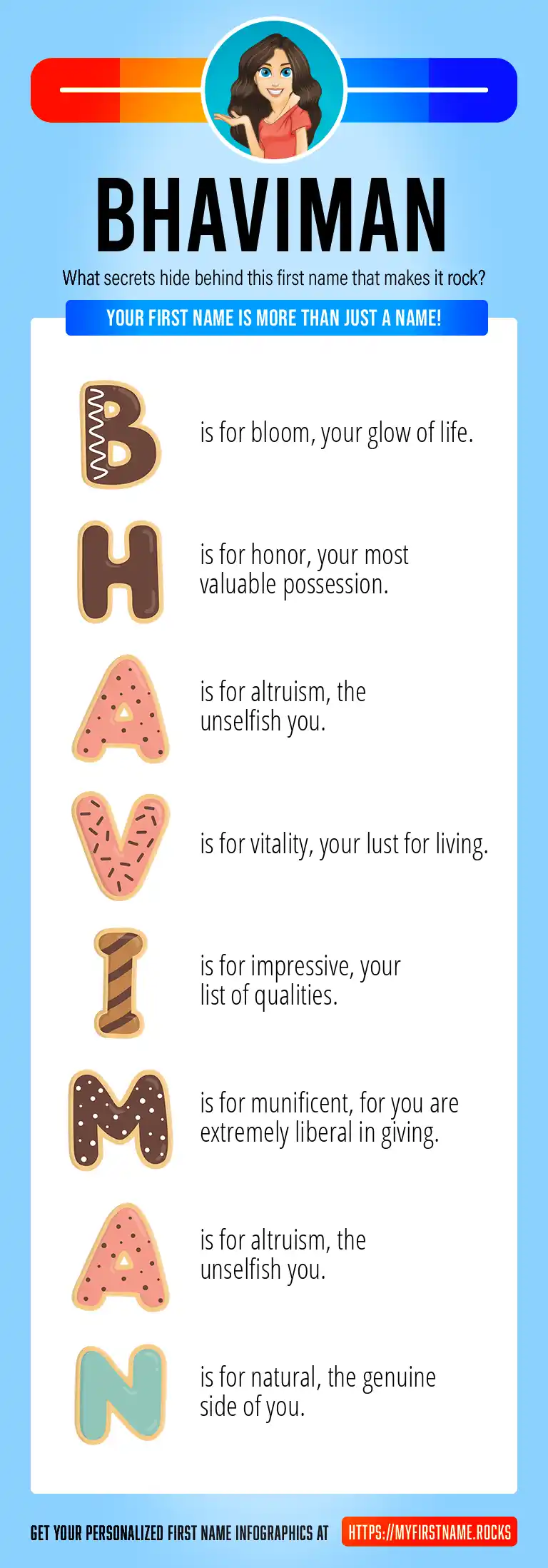 BHAVIMAN

What secrets hide behind this first name that makes it rock?

YOUR FIRST NAME IS MORE THAN JUST A NAME!

B is for bloom, your glow of life.

H is for honor, your most valuable possession.

A is for altruism, the unselfish you.

V is for vitality, your lust for living.

I is for impressive, your list of qualities.

M is for munificent, for you are extremely liberal in giving.

A is for altruism, the unselfish you.

N is for natural, the genuine side of you.

GET YOUR PERSONALIZED FIRST NAME INFOGRAPHICS AT HTTPS://MYFIRSTNAME.ROCKS