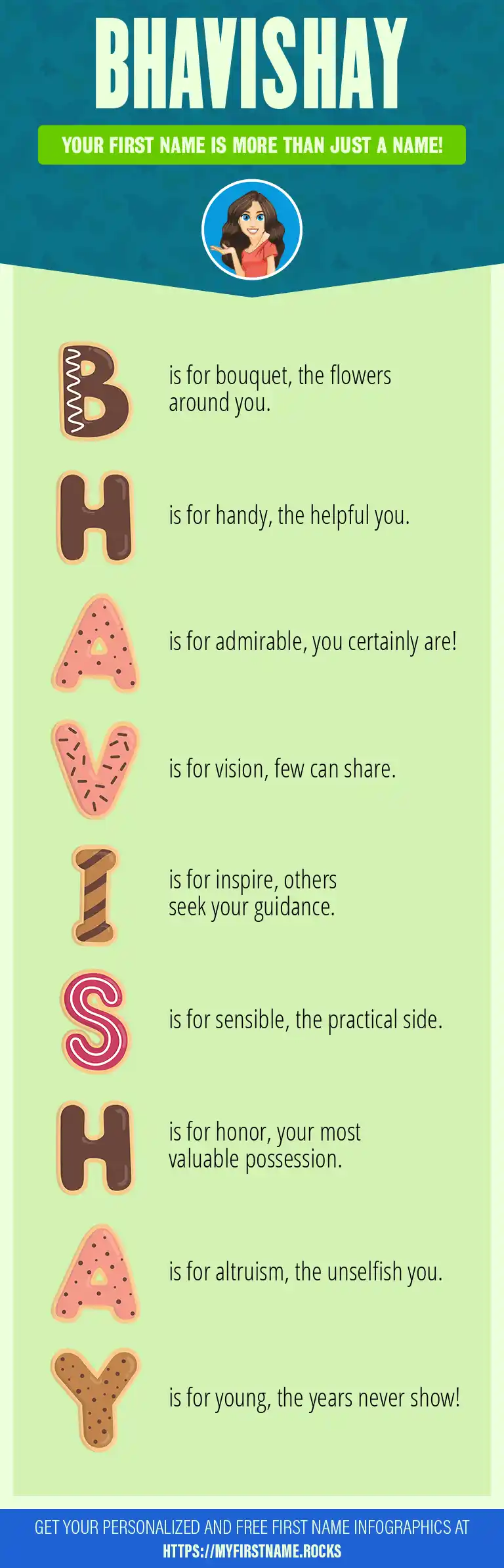 BHAVISHAY

YOUR FIRST NAME IS MORE THAN JUST A NAME!

B is for bouquet, the flowers around you.

H is for handy, the helpful you.

A is for admirable, you certainly are!

V is for vision, few can share.

I is for inspire, others seek your guidance.

S is for sensible, the practical side.

H is for honor, your most valuable possession.

A is for altruism, the unselfish you.

Y is for young, the years never show!

GET YOUR PERSONALIZED AND FREE FIRST NAME INFOGRAPHICS AT HTTPS://MYFIRSTNAME.ROCKS