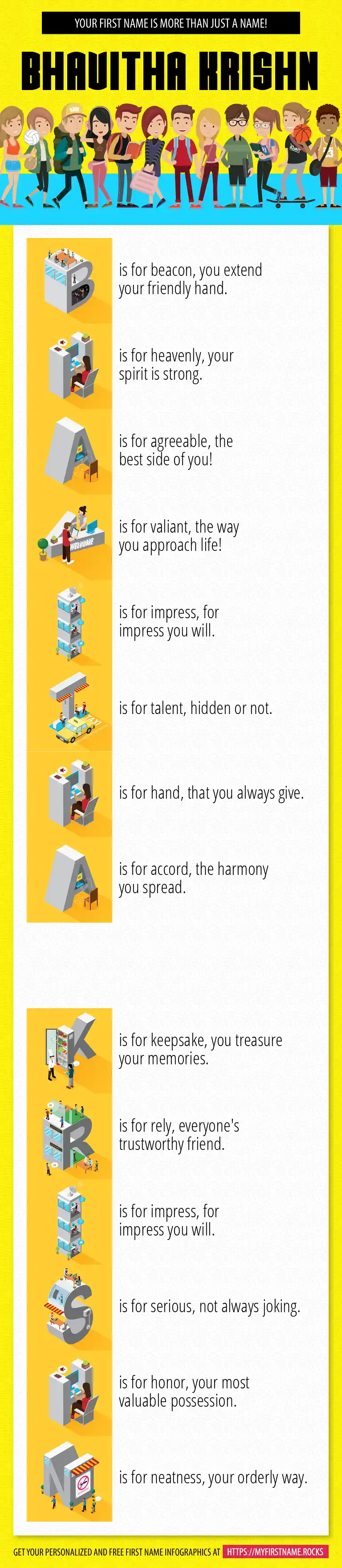 YOUR FIRST NAME IS MORE THAN JUST A NAME!

BHAVITHA KRISHN

B is for beacon, you extend your friendly hand.

H is for heavenly, your spirit is strong.

A is for agreeable, the best side of you!

V is for valiant, the way you approach life!

I is for impress, for impress you will.

T is for talent, hidden or not.

H is for hand, that you always give.

A is for accord, the harmony you spread.

K is for keepsake, you treasure your memories.

R is for rely, everyone's trustworthy friend.

I is for impress, for impress you will.

S is for serious, not always joking.

H is for honor, your most valuable possession.

N is for neatness, your orderly way.

GET YOUR PERSONALIZED AND FREE FIRST NAME INFOGRAPHICS AT HTTPS://MYFIRSTNAME.ROCKS