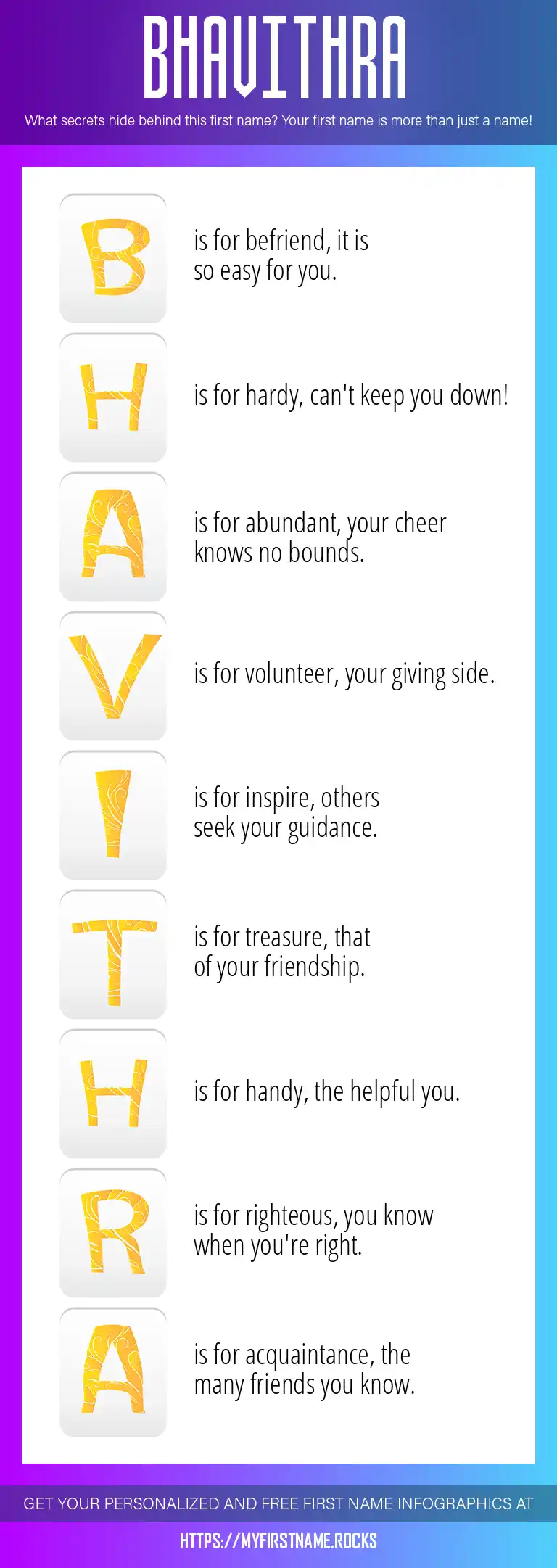 BHAVITHRA

What secrets hide behind this first name? Your first name is more than just a name!

B is for befriend, it is so easy for you.

H is for hardy, can't keep you down!

A is for abundant, your cheer knows no bounds.

V is for volunteer, your giving side.

I is for inspire, others seek your guidance.

T is for treasure, that of your friendship.

H is for handy, the helpful you.

R is for righteous, you know when you're right.

A is for acquaintance, the many friends you know.

GET YOUR PERSONALIZED AND FREE FIRST NAME INFOGRAPHICS AT

HTTPS://MYFIRSTNAME.ROCKS