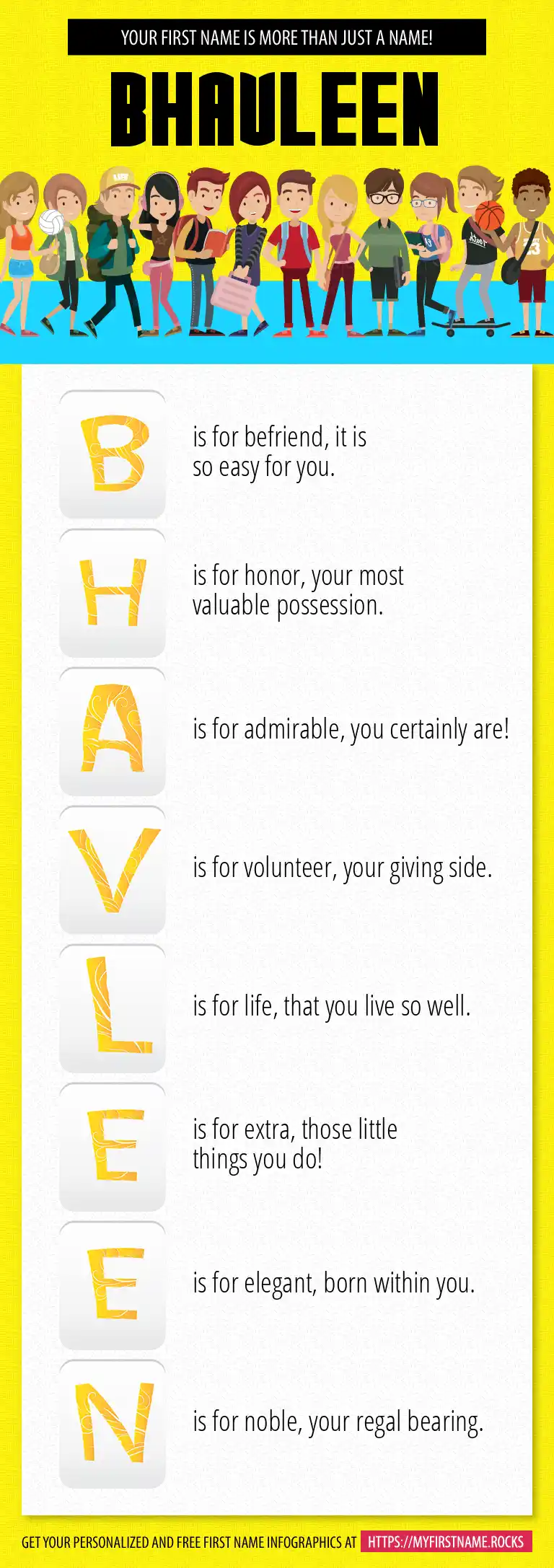 YOUR FIRST NAME IS MORE THAN JUST A NAME!

BHAVLEEN

B is for befriend, it is so easy for you.

H is for honor, your most valuable possession.

A is for admirable, you certainly are!

V is for volunteer, your giving side.

L is for life, that you live so well.

E is for extra, those little things you do!

E is for elegant, born within you.

N is for noble, your regal bearing.

GET YOUR PERSONALIZED AND FREE FIRST NAME INFOGRAPHICS AT HTTPS://MYFIRSTNAME.ROCKS