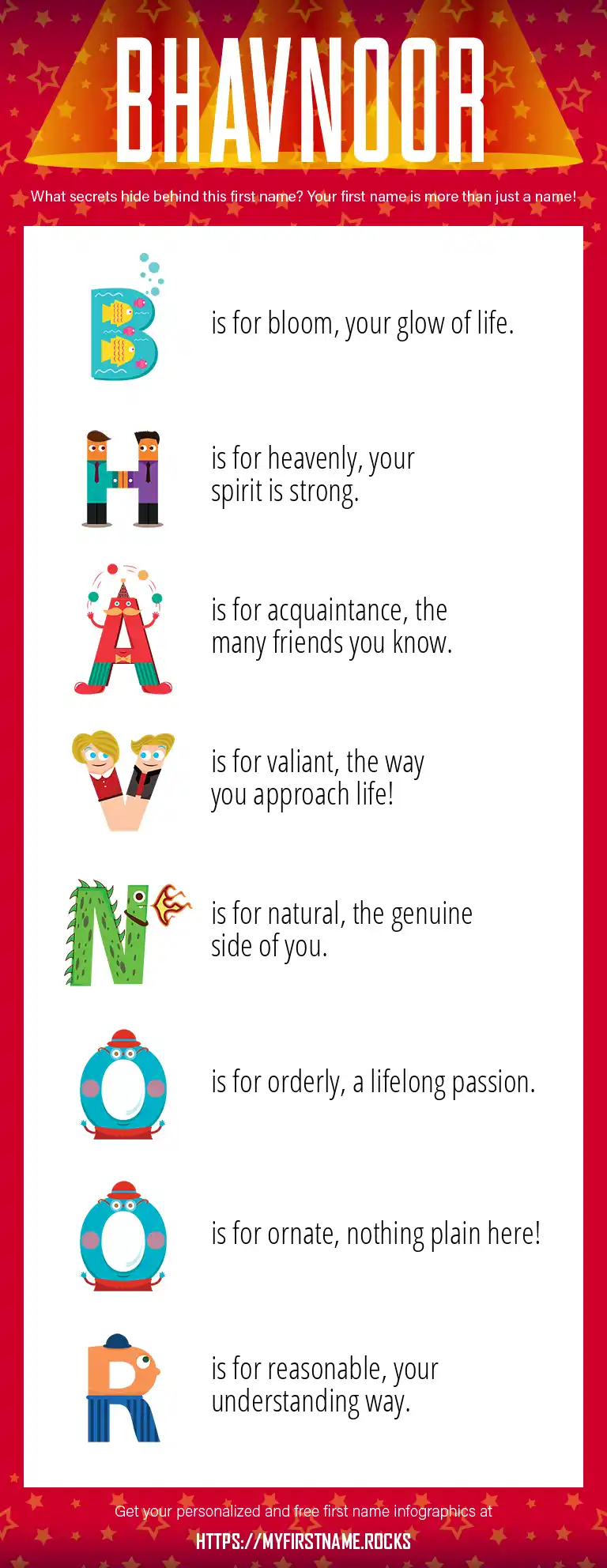 BHAVNOOR

What secrets hide behind this first name? Your first name is more than just a name!

B is for bloom, your glow of life.

H is for heavenly, your spirit is strong.

A is for acquaintance, the many friends you know.

V is for valiant, the way you approach life!

N is for natural, the genuine side of you.

O is for orderly, a lifelong passion.

O is for ornate, nothing plain here!

R is for reasonable, your understanding way.

Get your personalized and free first name infographics at

HTTPS://MYFIRSTNAME.ROCKS