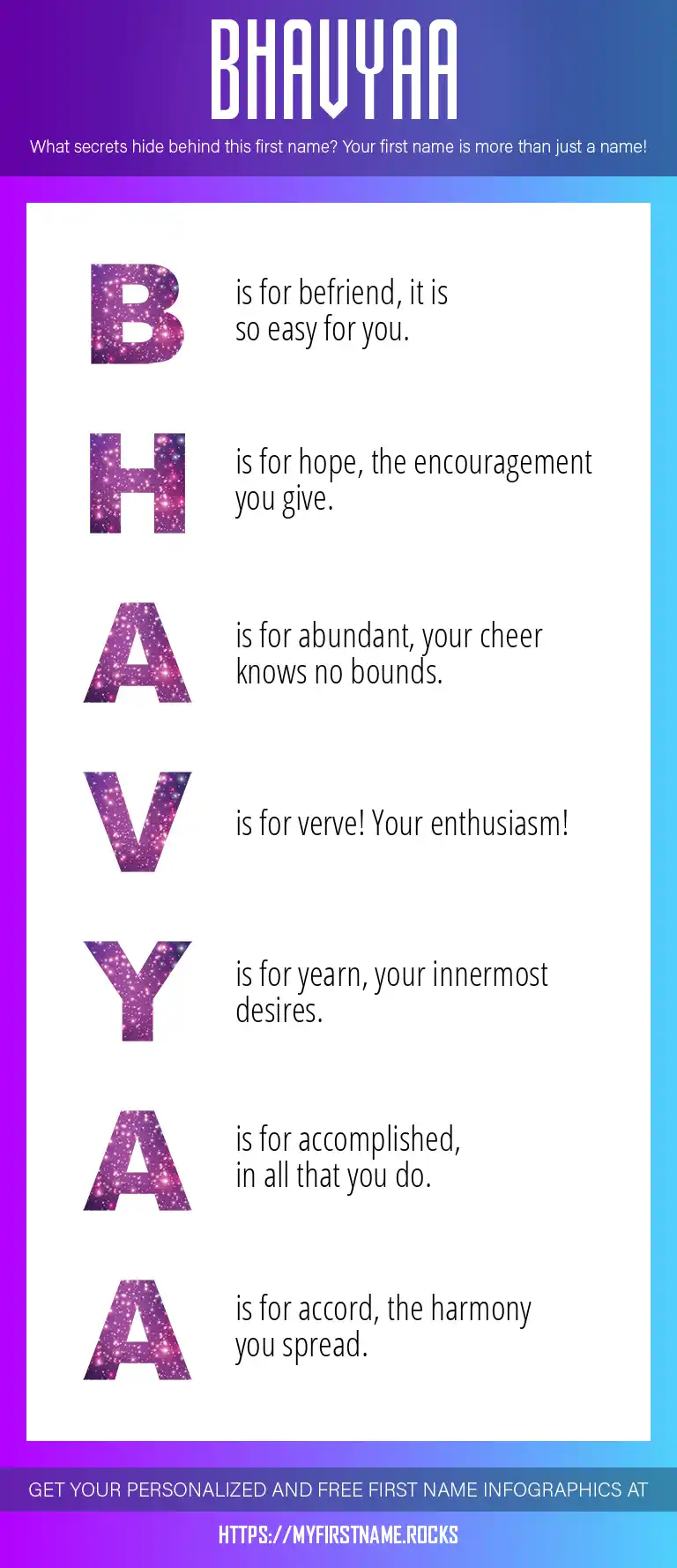 BHAVYAA

What secrets hide behind this first name? Your first name is more than just a name!

B is for befriend, it is so easy for you.

H is for hope, the encouragement you give.

A is for abundant, your cheer knows no bounds.

V is for verve! Your enthusiasm!

Y is for yearn, your innermost desires.

A is for accomplished, in all that you do.

A is for accord, the harmony you spread.

GET YOUR PERSONALIZED AND FREE FIRST NAME INFOGRAPHICS AT

HTTPS://MYFIRSTNAME.ROCKS