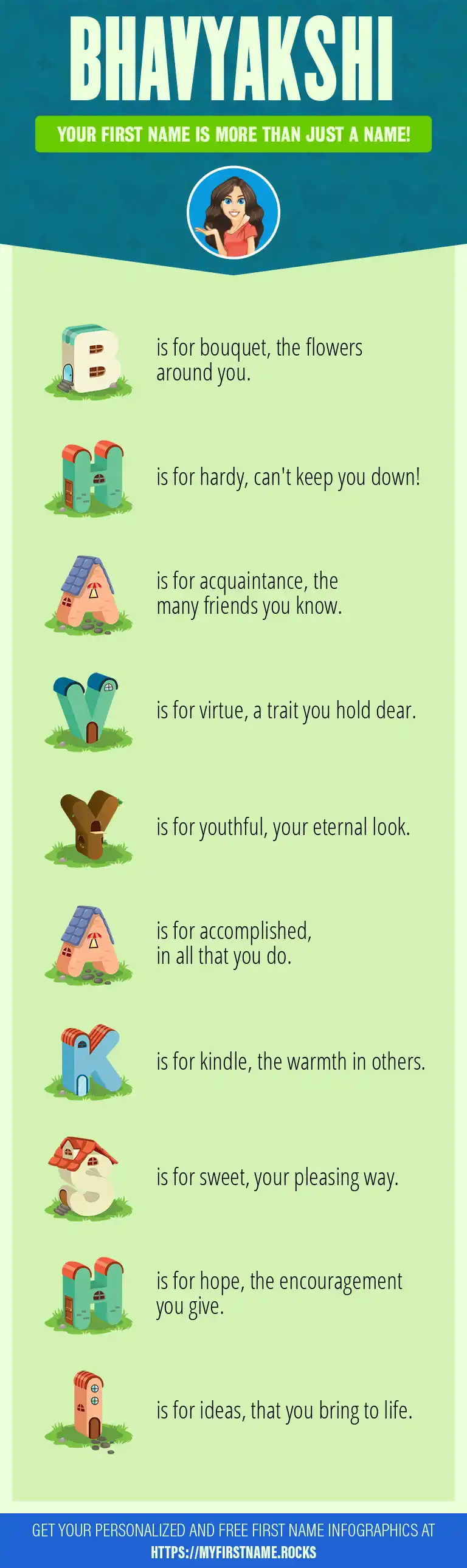 BHAVYAKSHI

YOUR FIRST NAME IS MORE THAN JUST A NAME!

B is for bouquet, the flowers around you.

H is for hardy, can't keep you down!

A is for acquaintance, the many friends you know.

V is for virtue, a trait you hold dear.

Y is for youthful, your eternal look.

A is for accomplished, in all that you do.

K is for kindle, the warmth in others.

S is for sweet, your pleasing way.

H is for hope, the encouragement you give.

I is for ideas, that you bring to life.

GET YOUR PERSONALIZED AND FREE FIRST NAME INFOGRAPHICS AT HTTPS://MYFIRSTNAME.ROCKS