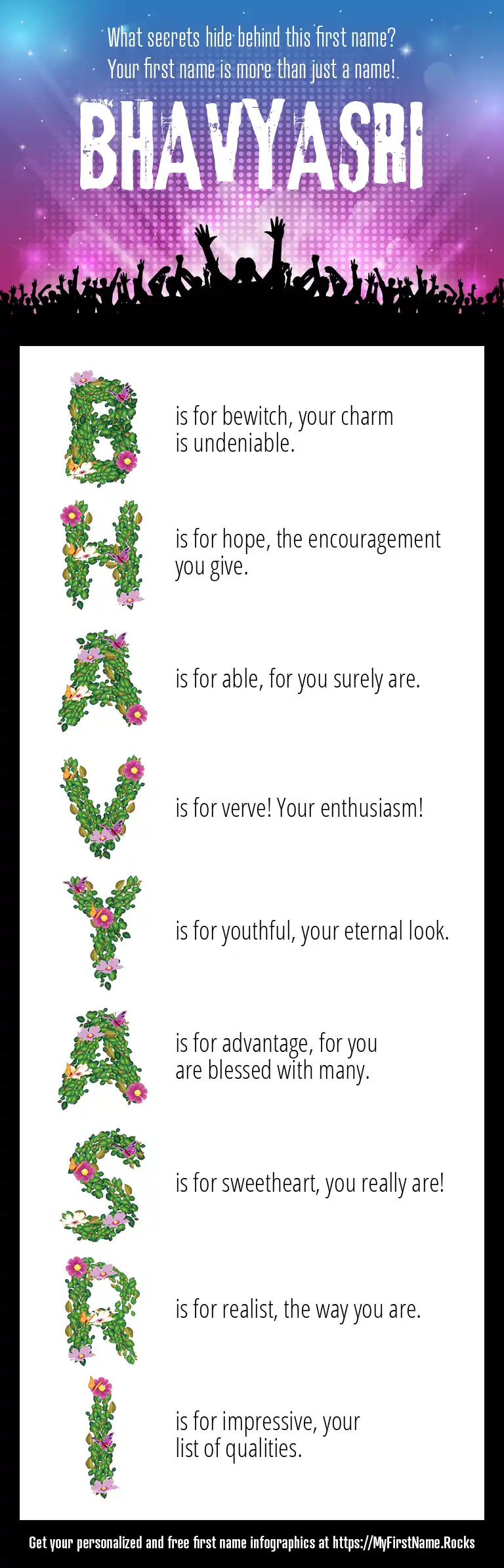 What secrets hide behind this first name?
Your first name is more than just a name!

BHAVYASRI

B is for bewitch, your charm is undeniable.

H is for hope, the encouragement you give.

A is for able, for you surely are.

V is for verve! Your enthusiasm!

Y is for youthful, your eternal look.

A is for advantage, for you are blessed with many.

S is for sweetheart, you really are!

R is for realist, the way you are.

I is for impressive, your list of qualities.

Get your personalized and free first name infographics at https://MyFirstName.Rocks