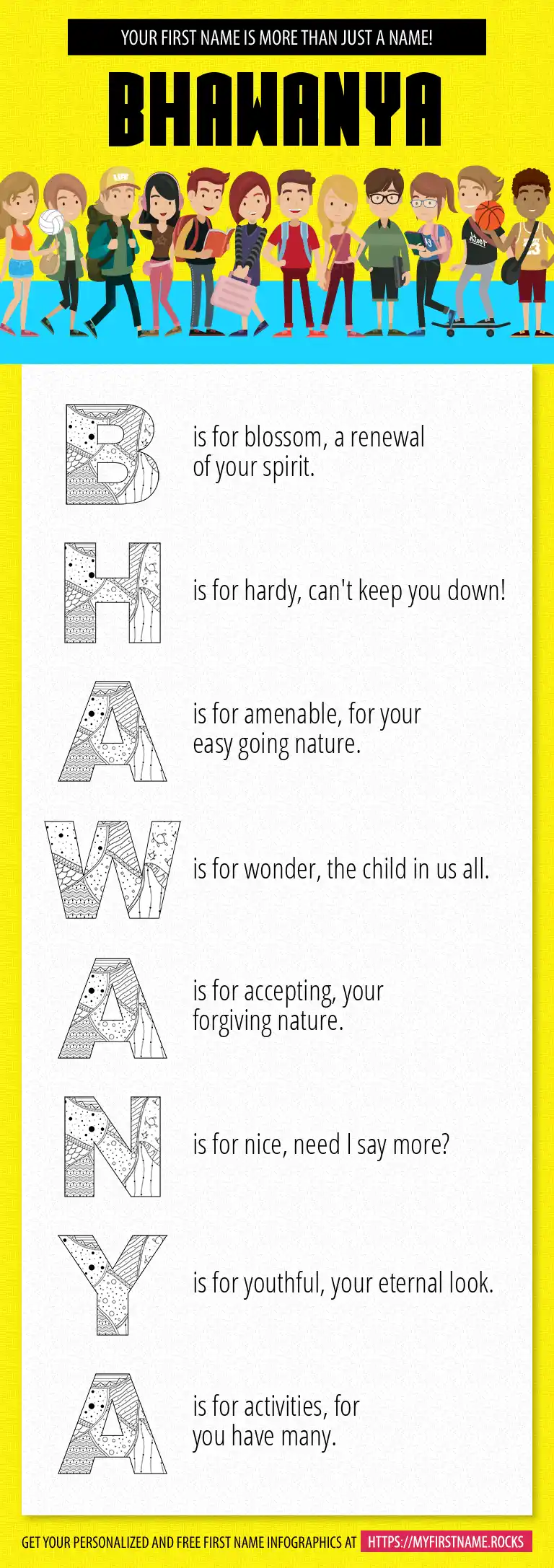 YOUR FIRST NAME IS MORE THAN JUST A NAME!

BHAWANYA

B is for blossom, a renewal of your spirit.

H is for hardy, can't keep you down!

A is for amenable, for your easy going nature.

W is for wonder, the child in us all.

A is for accepting, your forgiving nature.

N is for nice, need I say more?

Y is for youthful, your eternal look.

A is for activities, for you have many.

GET YOUR PERSONALIZED AND FREE FIRST NAME INFOGRAPHICS AT HTTPS://MYFIRSTNAME.ROCKS