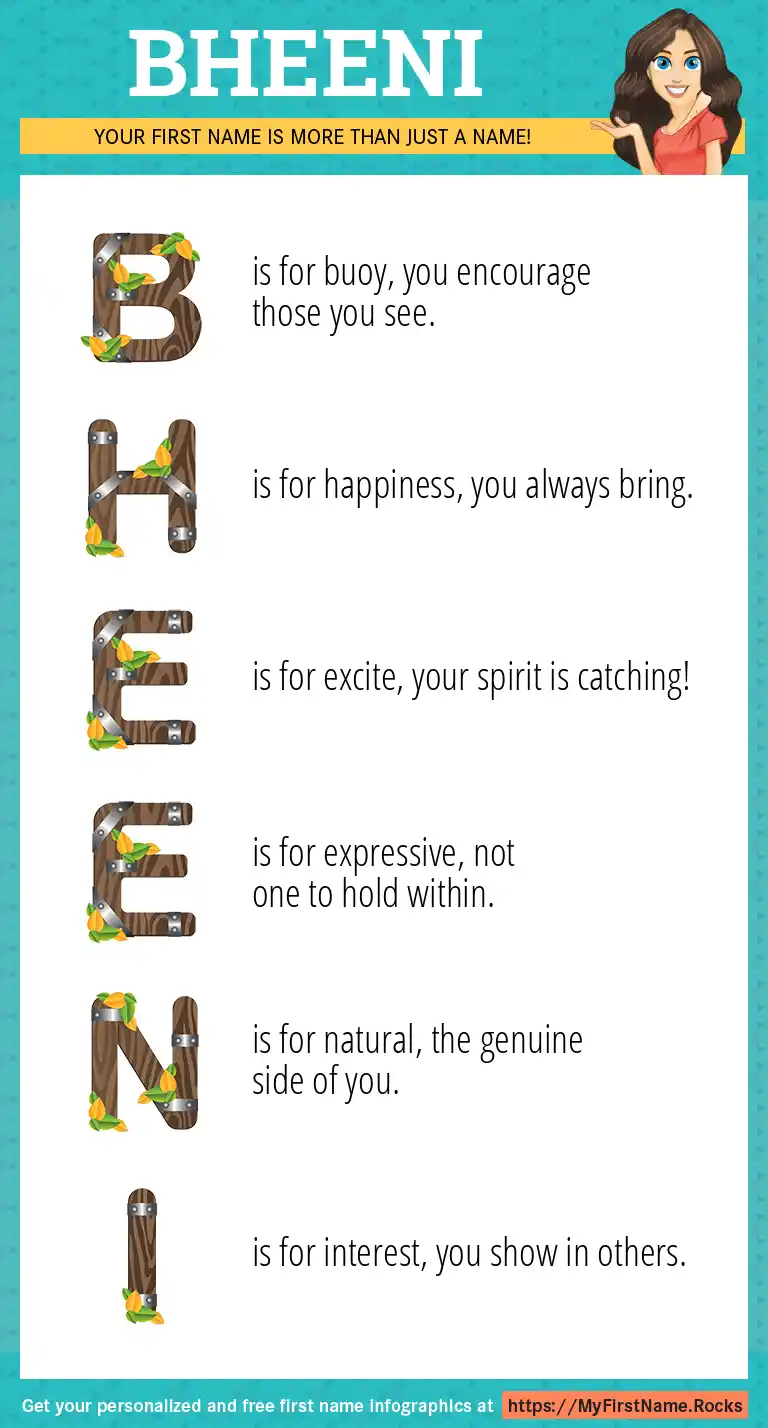 BHEENI

YOUR FIRST NAME IS MORE THAN JUST A NAME!

B is for buoy, you encourage those you see.

H is for happiness, you always bring.

E is for excite, your spirit is catching!

E is for expressive, not one to hold within.

N is for natural, the genuine side of you.

I is for interest, you show in others.

Get your personalized and free first name infographics at https://MyFirstName.Rocks