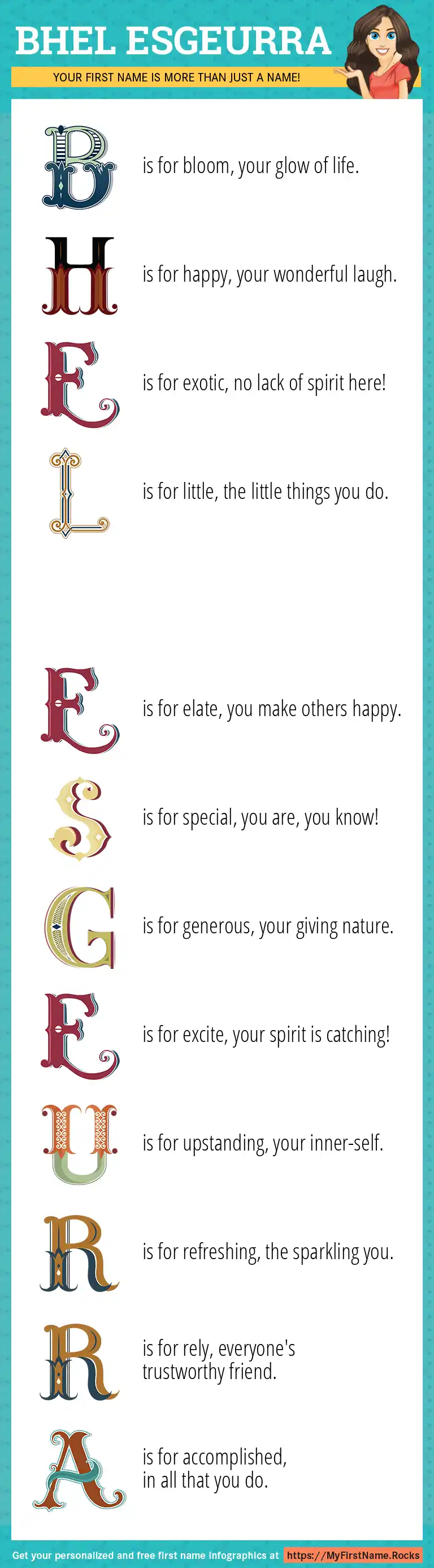 BHEL ESGEURRA

YOUR FIRST NAME IS MORE THAN JUST A NAME!

B is for bloom, your glow of life.

H is for happy, your wonderful laugh.

E is for exotic, no lack of spirit here!

L is for little, the little things you do.

E is for elate, you make others happy.

S is for special, you are, you know!

G is for generous, your giving nature.

E is for excite, your spirit is catching!

U is for upstanding, your inner-self.

R is for refreshing, the sparkling you.

R is for rely, everyone's trustworthy friend.

A is for accomplished, in all that you do.

Get your personalized and free first name infographics at https://MyFirstName.Rocks