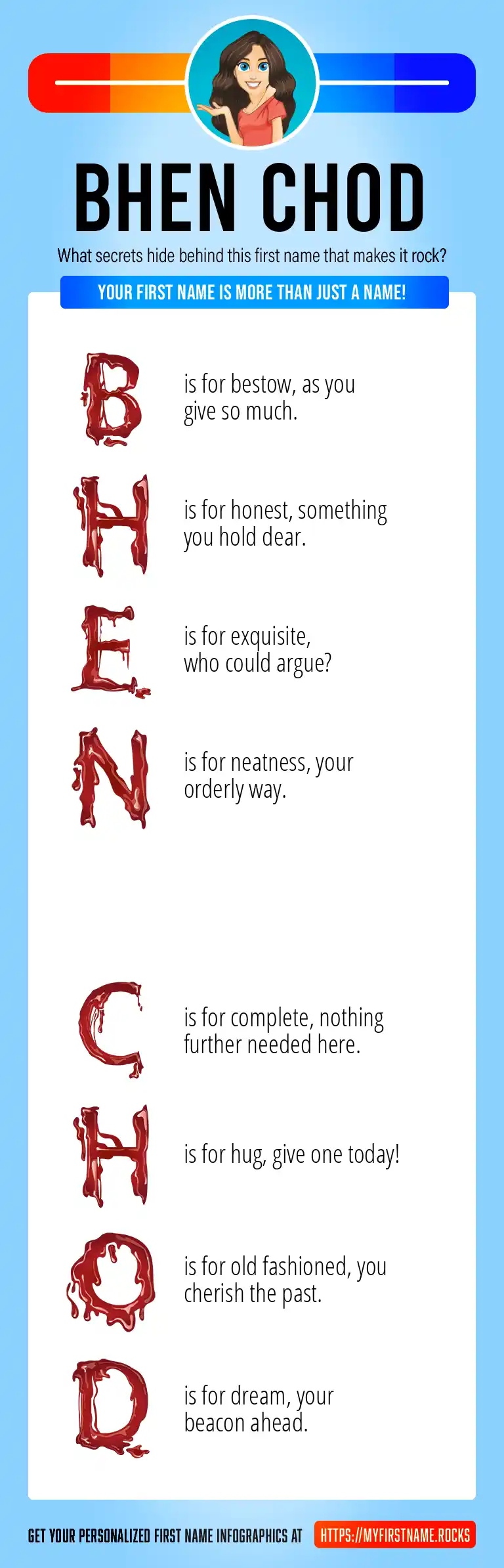 BHEN CHOD

What secrets hide behind this first name that makes it rock?

YOUR FIRST NAME IS MORE THAN JUST A NAME!

B is for bestow, as you give so much.

H is for honest, something you hold dear.

E is for exquisite, who could argue?

N is for neatness, your orderly way.

C is for complete, nothing further needed here.

H is for hug, give one today!

O is for old fashioned, you cherish the past.

D is for dream, your beacon ahead.

GET YOUR PERSONALIZED FIRST NAME INFOGRAPHICS AT HTTPS://MYFIRSTNAME.ROCKS