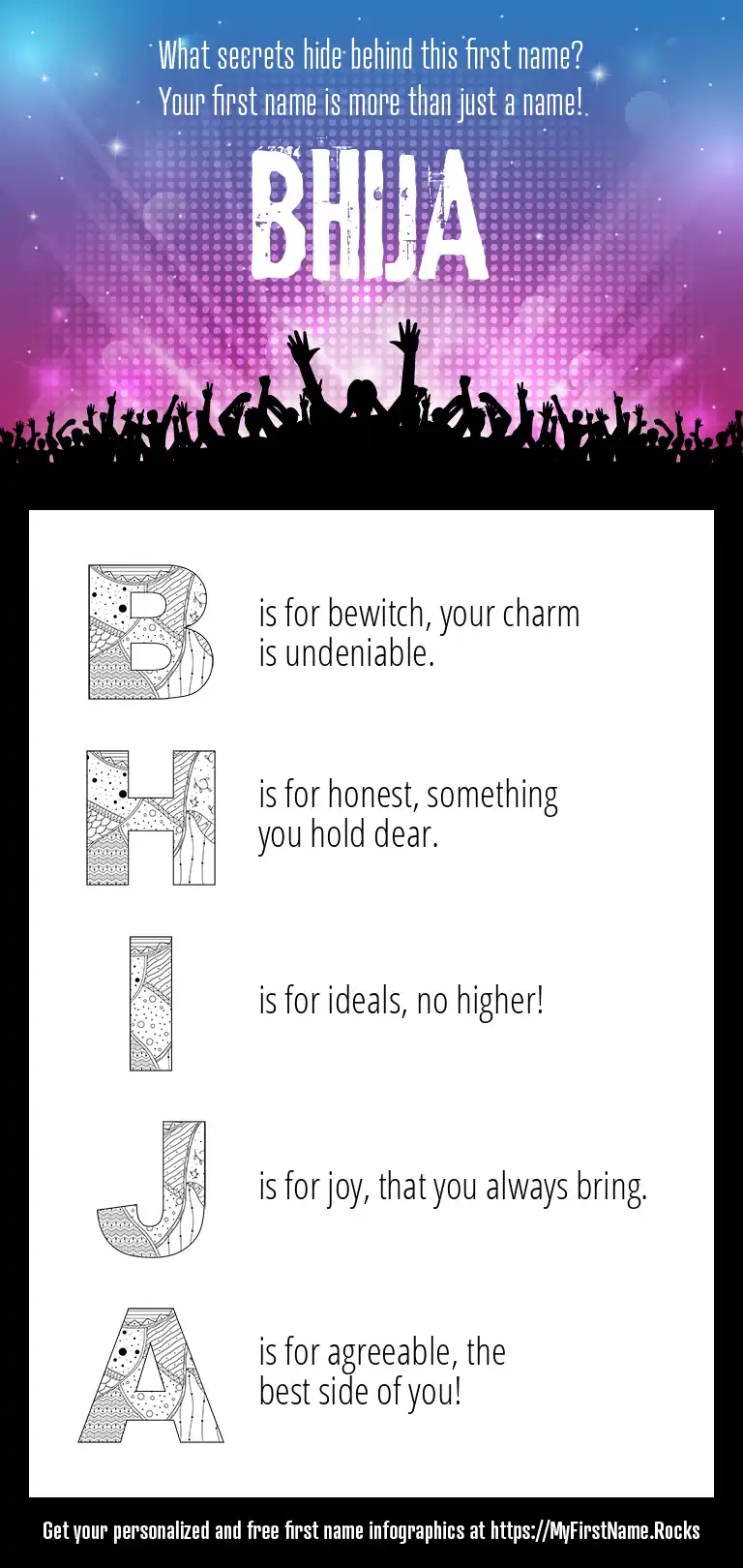 What secrets hide behind this first name?
Your first name is more than just a name!

BHIJA

B is for bewitch, your charm is undeniable.

H is for honest, something you hold dear.

I is for ideals, no higher!

J is for joy, that you always bring.

A is for agreeable, the best side of you!

Get your personalized and free first name infographics at https://MyFirstName.Rocks