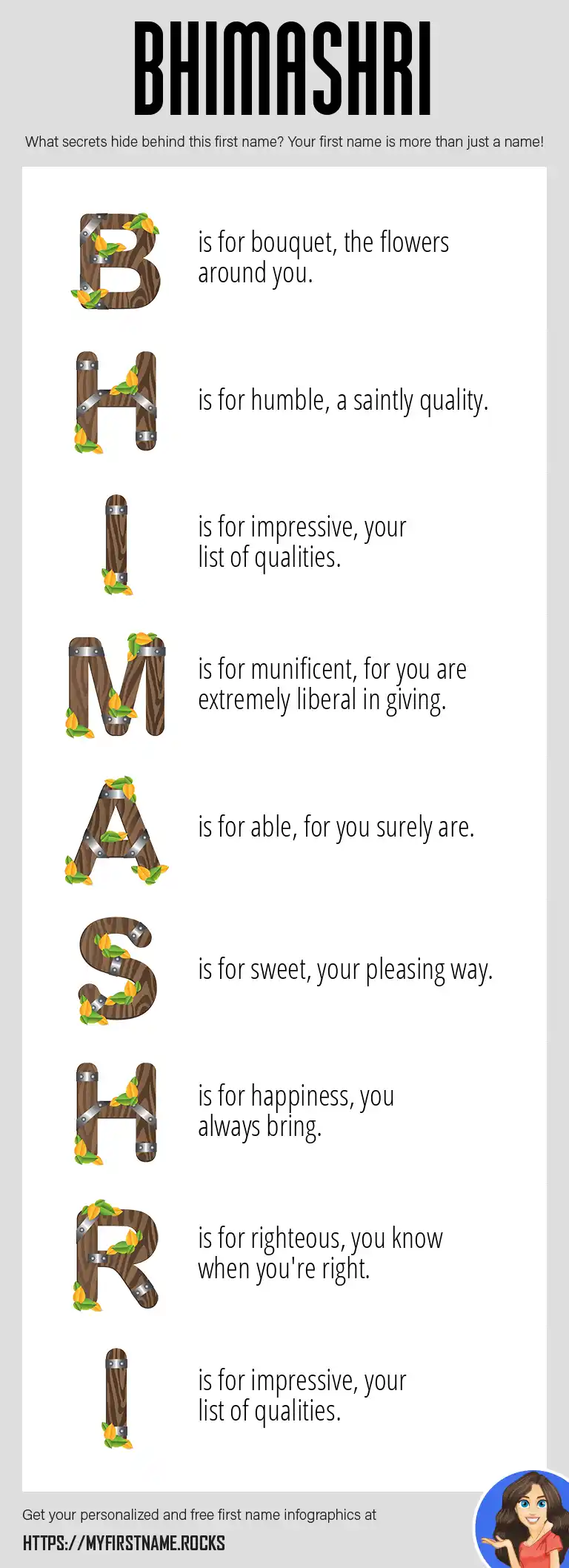 BHIMASHRI

What secrets hide behind this first name? Your first name is more than just a name!

B is for bouquet, the flowers around you.

H is for humble, a saintly quality.

I is for impressive, your list of qualities.

M is for munificent, for you are extremely liberal in giving.

A is for able, for you surely are.

S is for sweet, your pleasing way.

H is for happiness, you always bring.

R is for righteous, you know when you're right.

I is for impressive, your list of qualities.

Get your personalized and free first name infographics at

HTTPS://MYFIRSTNAME.ROCKS