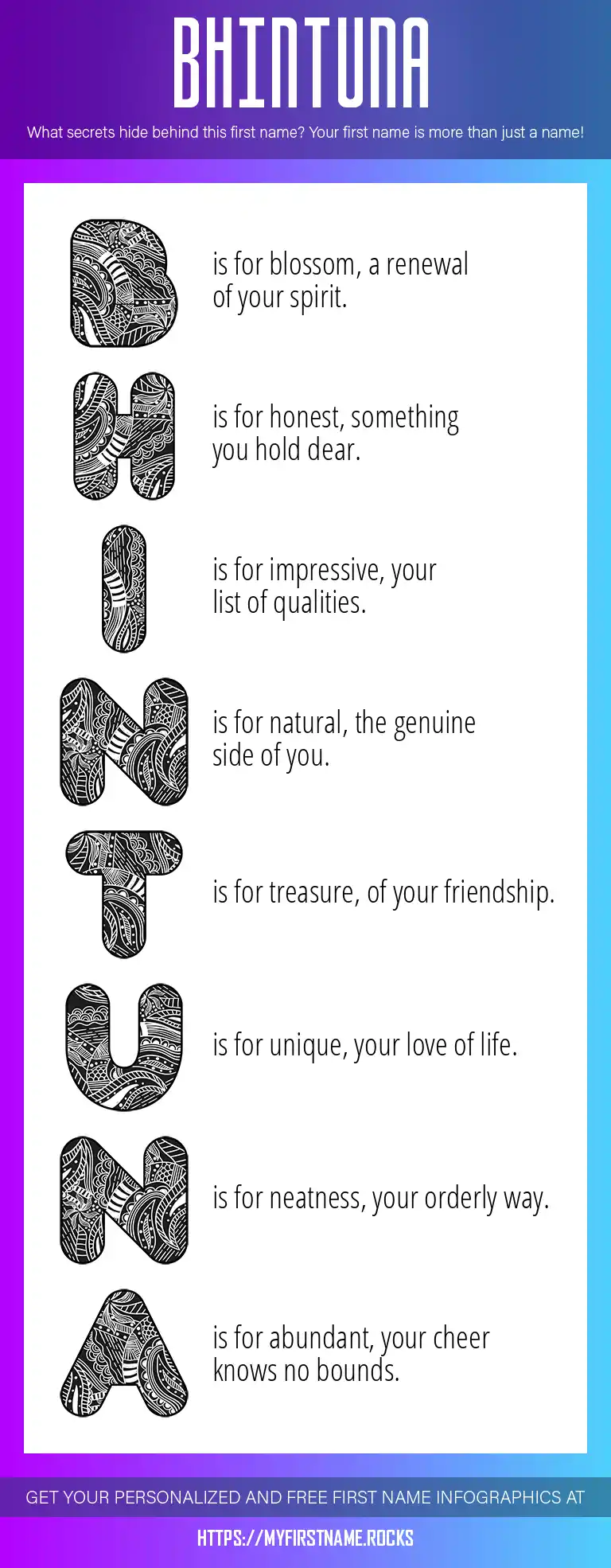 BHINTUNA

What secrets hide behind this first name? Your first name is more than just a name!

B is for blossom, a renewal of your spirit.

H is for honest, something you hold dear.

I is for impressive, your list of qualities.

N is for natural, the genuine side of you.

T is for treasure, of your friendship.

U is for unique, your love of life.

N is for neatness, your orderly way.

A is for abundant, your cheer knows no bounds.

GET YOUR PERSONALIZED AND FREE FIRST NAME INFOGRAPHICS AT

HTTPS://MYFIRSTNAME.ROCKS