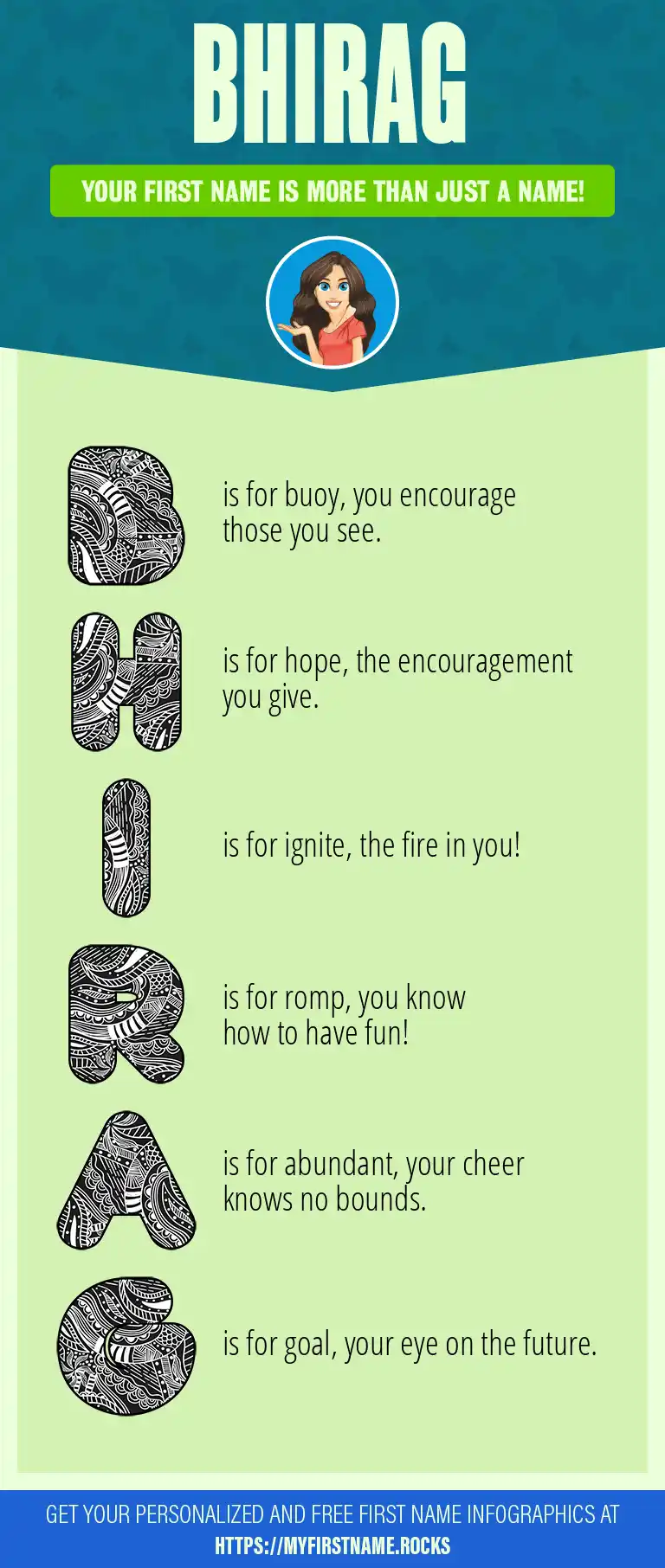 BHIRAG

YOUR FIRST NAME IS MORE THAN JUST A NAME!

B is for buoy, you encourage those you see.

H is for hope, the encouragement you give.

I is for ignite, the fire in you!

R is for romp, you know how to have fun!

A is for abundant, your cheer knows no bounds.

G is for goal, your eye on the future.

GET YOUR PERSONALIZED AND FREE FIRST NAME INFOGRAPHICS AT HTTPS://MYFIRSTNAME.ROCKS