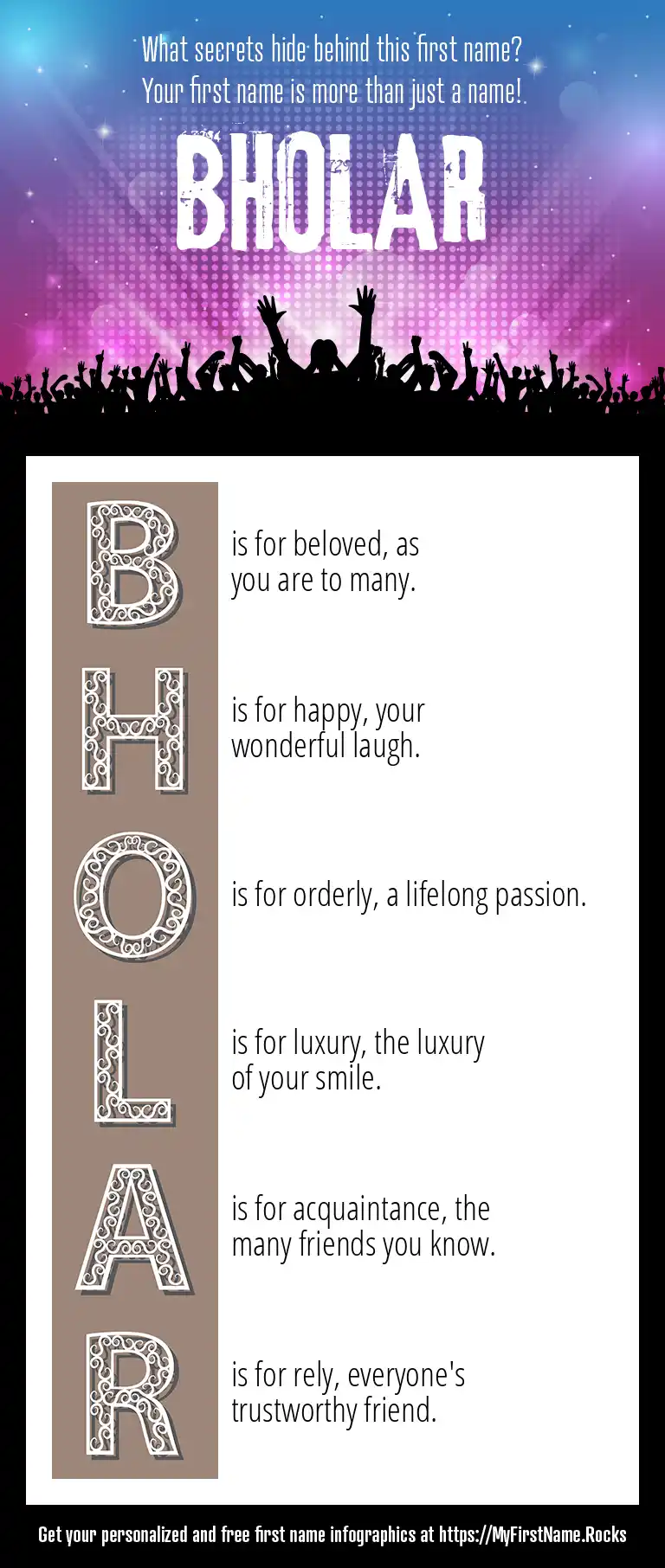 What secrets hide behind this first name?
Your first name is more than just a name!

BHOLAR

B is for beloved, as you are to many.

H is for happy, your wonderful laugh.

O is for orderly, a lifelong passion.

L is for luxury, the luxury of your smile.

A is for acquaintance, the many friends you know.

R is for rely, everyone's trustworthy friend.

Get your personalized and free first name infographics at https://MyFirstName.Rocks