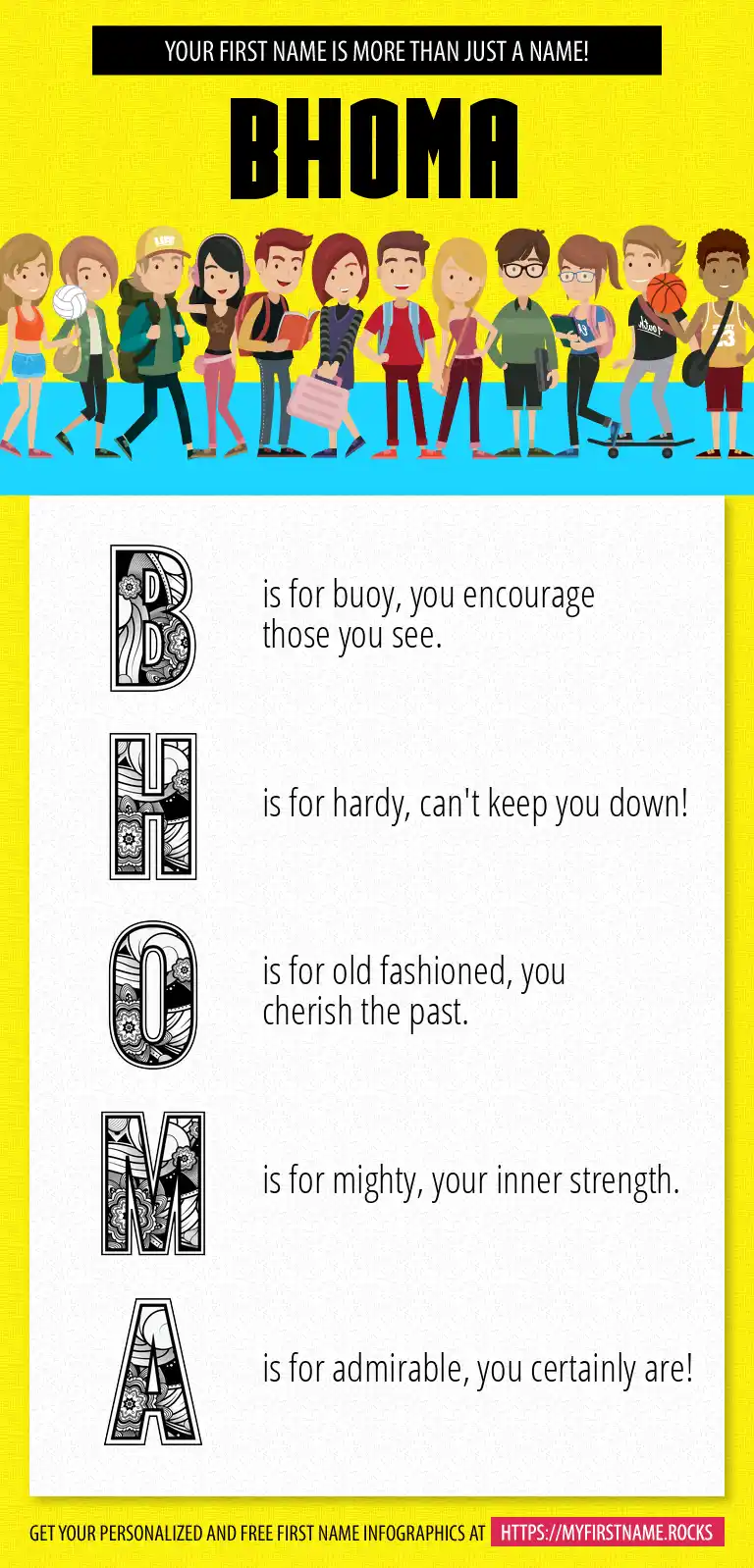 YOUR FIRST NAME IS MORE THAN JUST A NAME!

BHOMA

B is for buoy, you encourage those you see.

H is for hardy, can't keep you down!

O is for old fashioned, you cherish the past.

M is for mighty, your inner strength.

A is for admirable, you certainly are!

GET YOUR PERSONALIZED AND FREE FIRST NAME INFOGRAPHICS AT HTTPS://MYFIRSTNAME.ROCKS