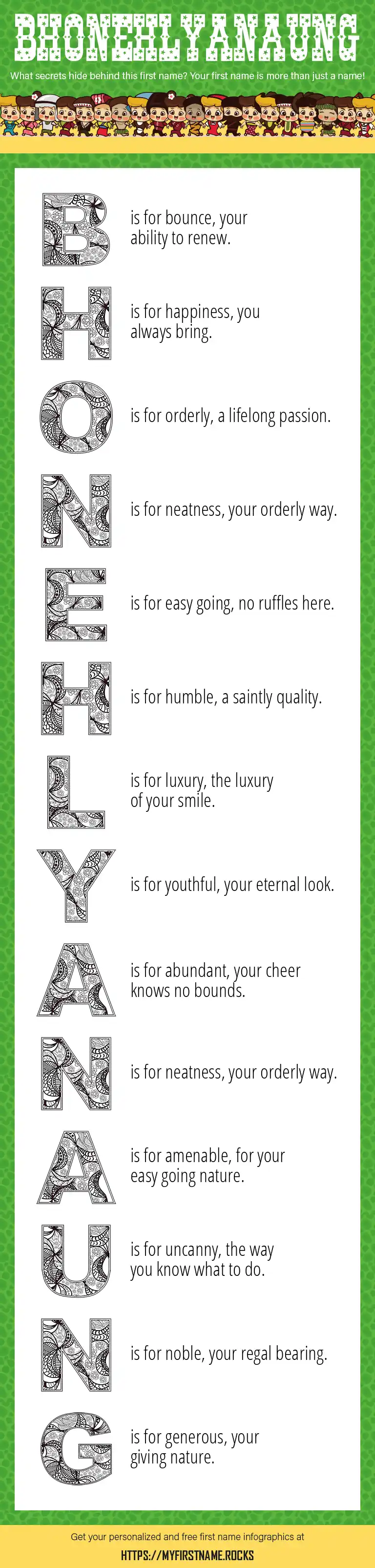 BHONEHLYANAUNG

What secrets hide behind this first name? Your first name is more than just a name!

B is for bounce, your ability to renew.

H is for happiness, you always bring.

O is for orderly, a lifelong passion.

N is for neatness, your orderly way.

E is for easy going, no ruffles here.

H is for humble, a saintly quality.

L is for luxury, the luxury of your smile.

Y is for youthful, your eternal look.

A is for abundant, your cheer knows no bounds.

N is for neatness, your orderly way.

A is for amenable, for your easy going nature.

U is for uncanny, the way you know what to do.

N is for noble, your regal bearing.

G is for generous, your giving nature.

Get your personalized and free first name infographics at

HTTPS://MYFIRSTNAME.ROCKS