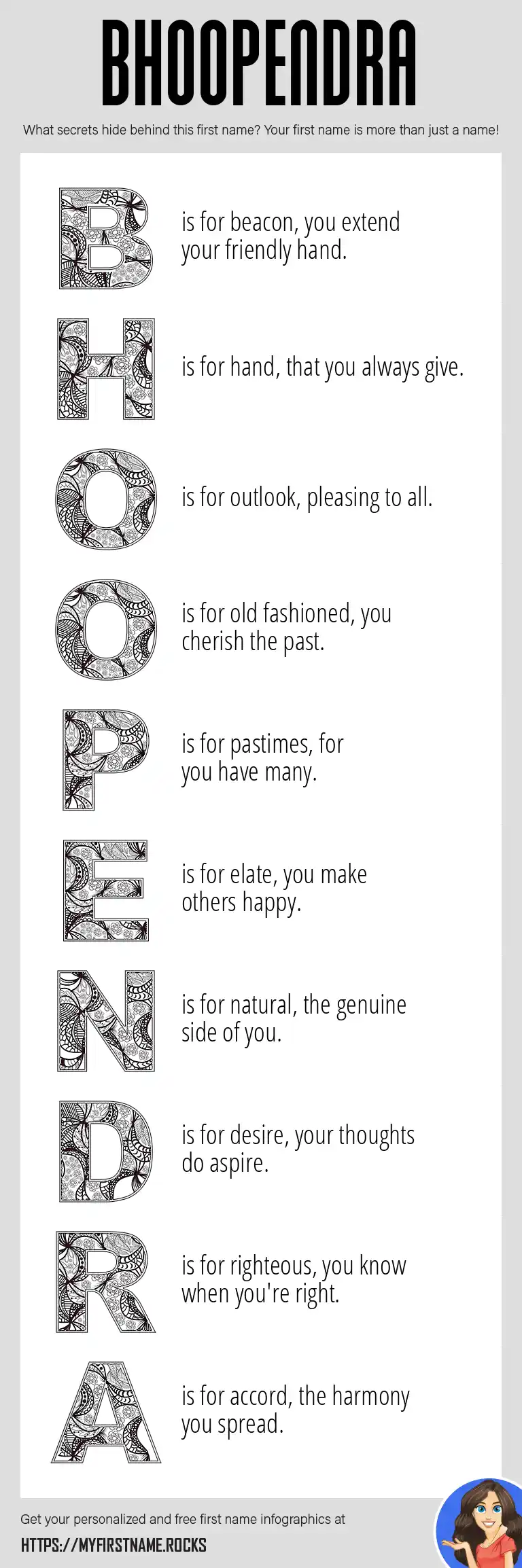 BHOOPENDRA

What secrets hide behind this first name? Your first name is more than just a name!

B is for beacon, you extend your friendly hand.

H is for hand, that you always give.

O is for outlook, pleasing to all.

O is for old fashioned, you cherish the past.

P is for pastimes, for you have many.

E is for elate, you make others happy.

N is for natural, the genuine side of you.

D is for desire, your thoughts do aspire.

R is for righteous, you know when you're right.

A is for accord, the harmony you spread.

Get your personalized and free first name infographics at

HTTPS://MYFIRSTNAME.ROCKS