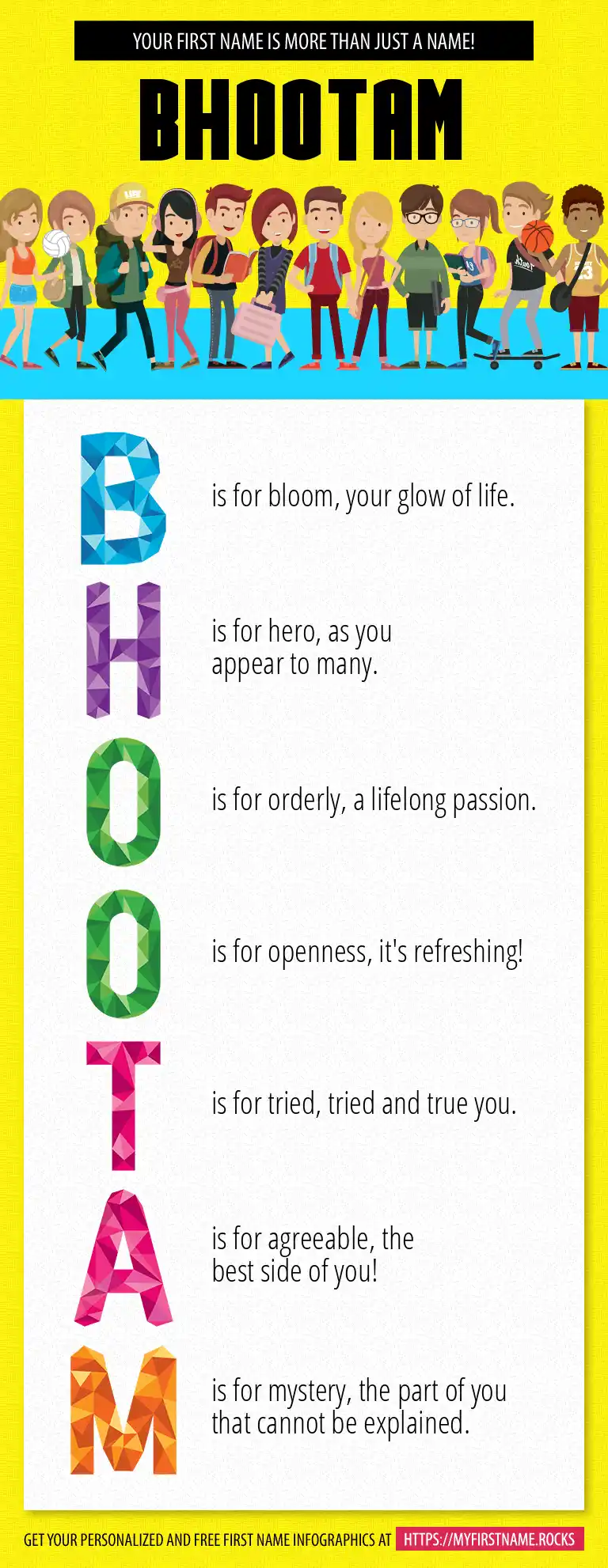 YOUR FIRST NAME IS MORE THAN JUST A NAME!

BHOOTAM

B is for bloom, your glow of life.

H is for hero, as you appear to many.

O is for orderly, a lifelong passion.

O is for openness, it's refreshing!

T is for tried, tried and true you.

A is for agreeable, the best side of you!

M is for mystery, the part of you that cannot be explained.

GET YOUR PERSONALIZED AND FREE FIRST NAME INFOGRAPHICS AT HTTPS://MYFIRSTNAME.ROCKS