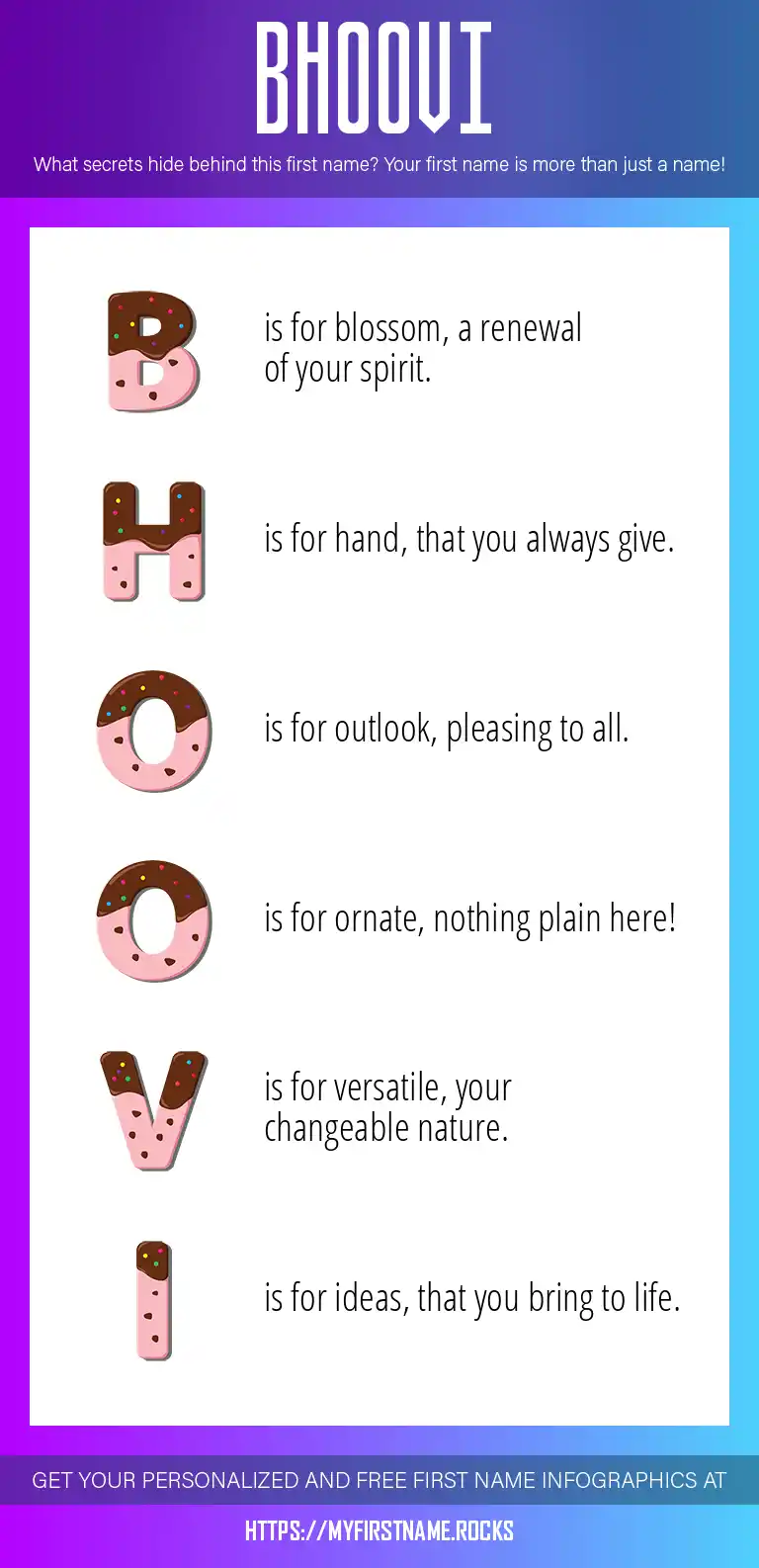 BHOOVI

What secrets hide behind this first name? Your first name is more than just a name!

B is for blossom, a renewal of your spirit.

H is for hand, that you always give.

O is for outlook, pleasing to all.

O is for ornate, nothing plain here!

V is for versatile, your changeable nature.

I is for ideas, that you bring to life.

GET YOUR PERSONALIZED AND FREE FIRST NAME INFOGRAPHICS AT

HTTPS://MYFIRSTNAME.ROCKS