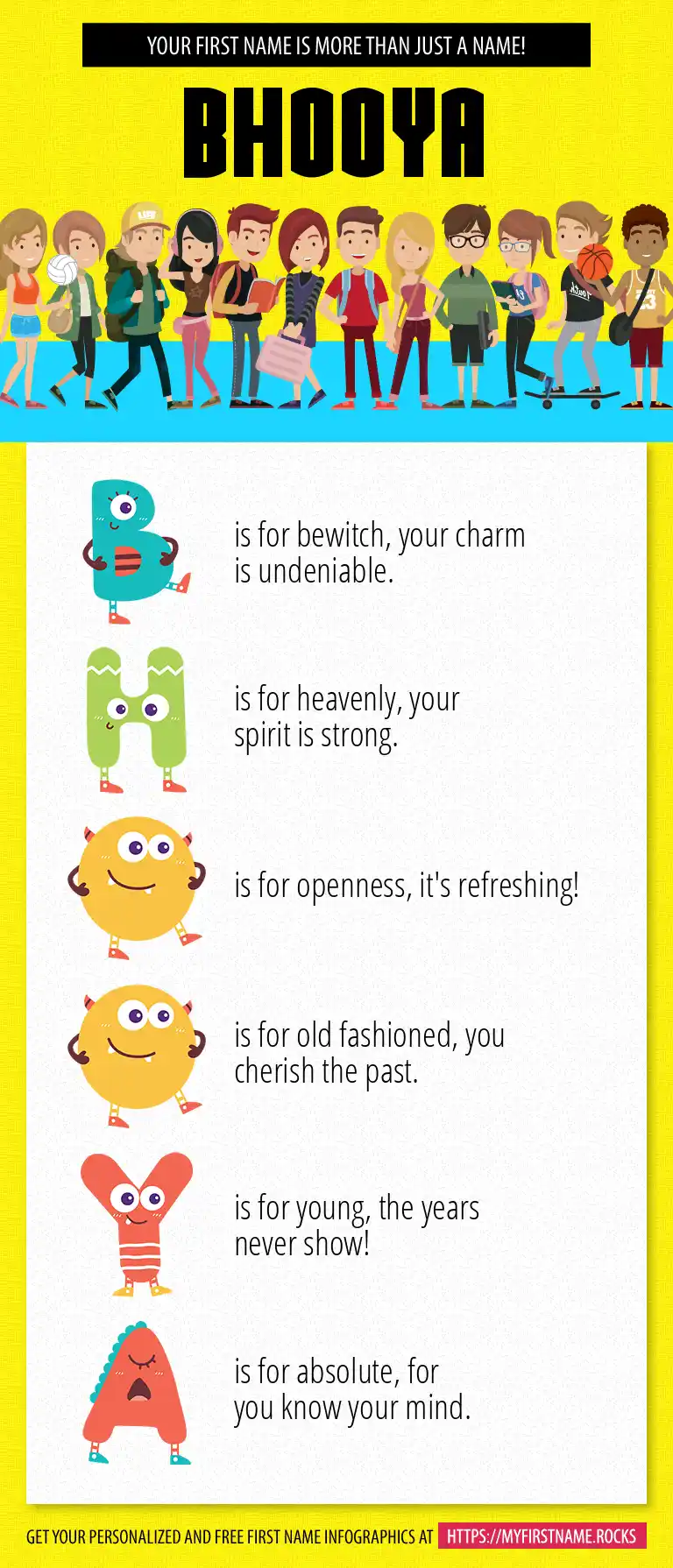 YOUR FIRST NAME IS MORE THAN JUST A NAME!

BHOOYA

B is for bewitch, your charm is undeniable.

H is for heavenly, your spirit is strong.

O is for openness, it's refreshing!

O is for old fashioned, you cherish the past.

Y is for young, the years never show!

A is for absolute, for you know your mind.

GET YOUR PERSONALIZED AND FREE FIRST NAME INFOGRAPHICS AT HTTPS://MYFIRSTNAME.ROCKS