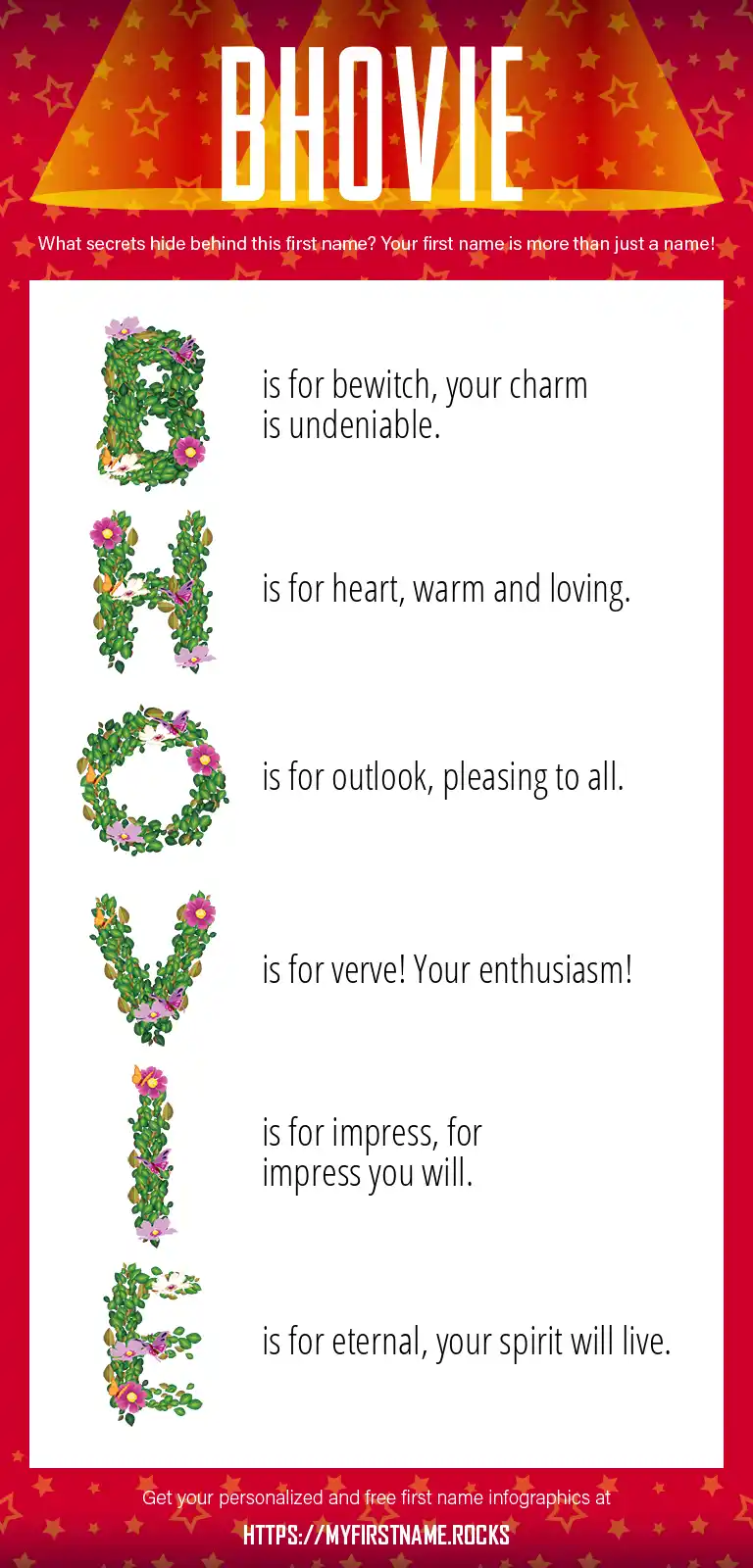 BHOVIE

What secrets hide behind this first name? Your first name is more than just a name!

B is for bewitch, your charm is undeniable.

H is for heart, warm and loving.

O is for outlook, pleasing to all.

V is for verve! Your enthusiasm!

I is for impress, for impress you will.

E is for eternal, your spirit will live.

Get your personalized and free first name infographics at

HTTPS://MYFIRSTNAME.ROCKS