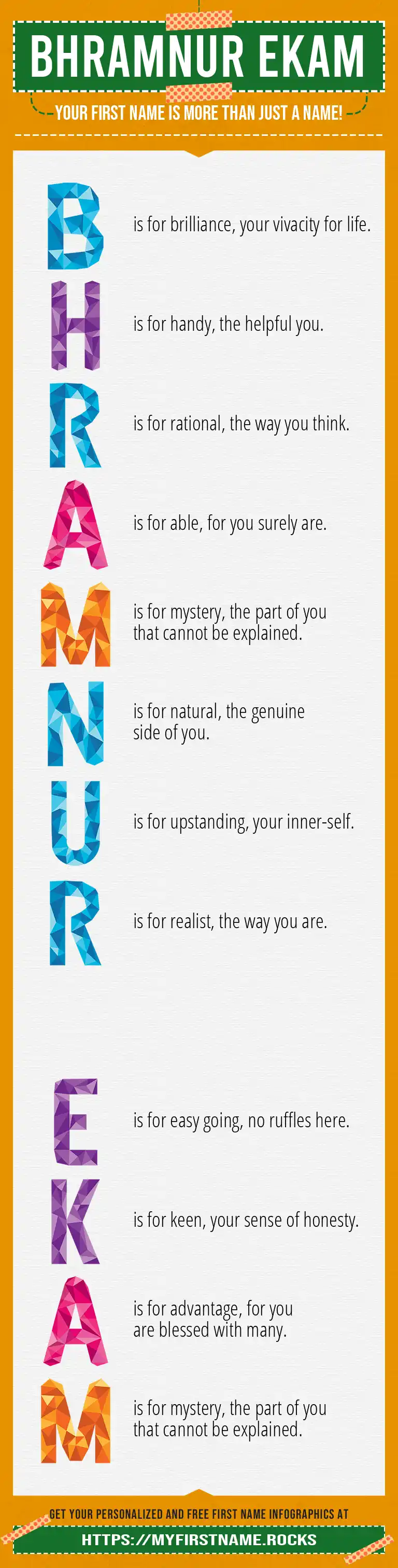 BHRAMNUR EKAM

YOUR FIRST NAME IS MORE THAN JUST A NAME!

B is for brilliance, your vivacity for life.

H is for handy, the helpful you.

R is for rational, the way you think.

A is for able, for you surely are.

M is for mystery, the part of you that cannot be explained.

N is for natural, the genuine side of you.

U is for upstanding, your inner-self.

R is for realist, the way you are.

E is for easy going, no ruffles here.

K is for keen, your sense of honesty.

A is for advantage, for you are blessed with many.

M is for mystery, the part of you that cannot be explained.

GET YOUR PERSONALIZED AND FREE FIRST NAME INFOGRAPHICS AT

HTTPS://MYFIRSTNAME.ROCKS