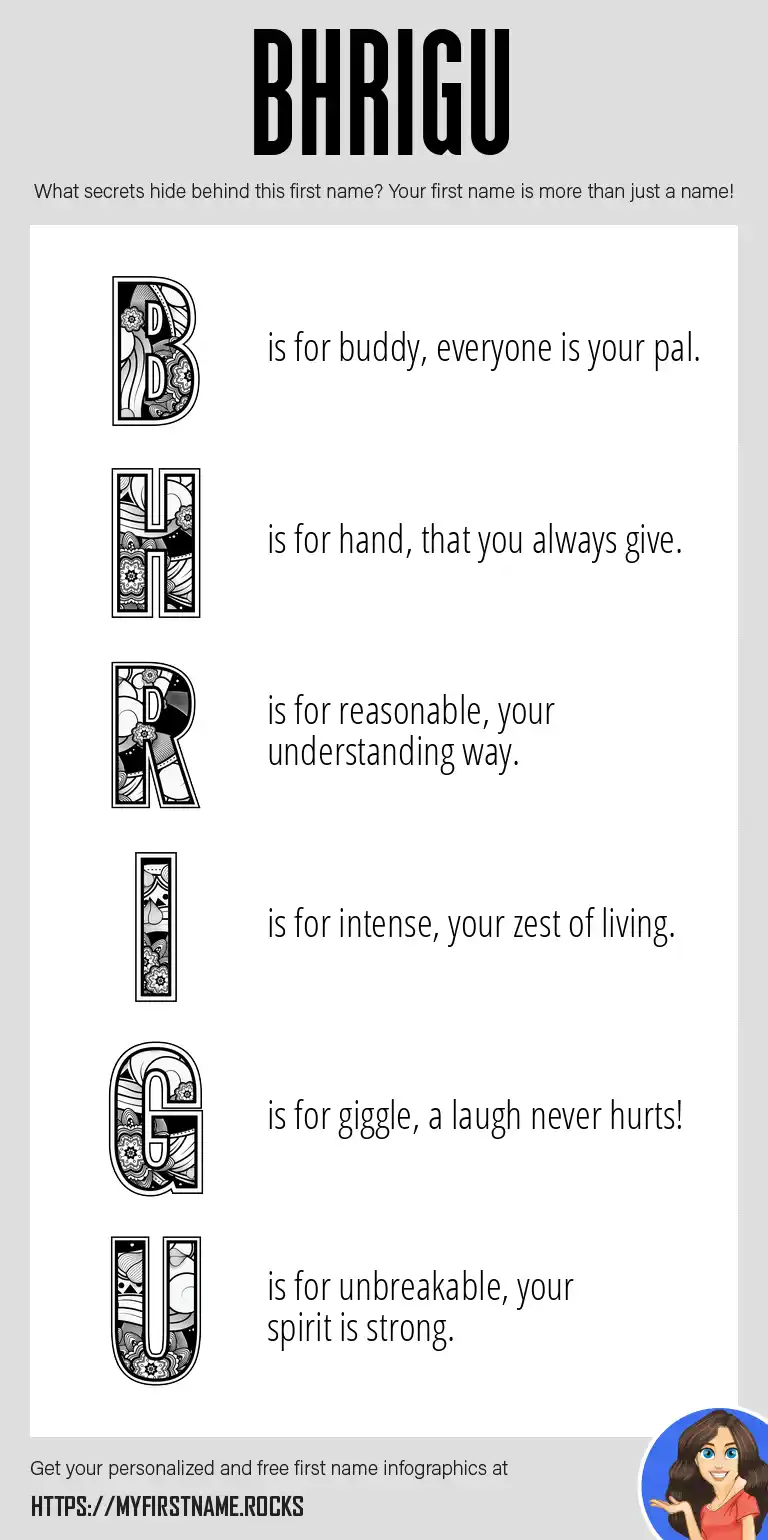 BHRIGU

What secrets hide behind this first name? Your first name is more than just a name!

B is for buddy, everyone is your pal.

H is for hand, that you always give.

R is for reasonable, your understanding way.

I is for intense, your zest of living.

G is for giggle, a laugh never hurts!

U is for unbreakable, your spirit is strong.

Get your personalized and free first name infographics at

HTTPS://MYFIRSTNAME.ROCKS