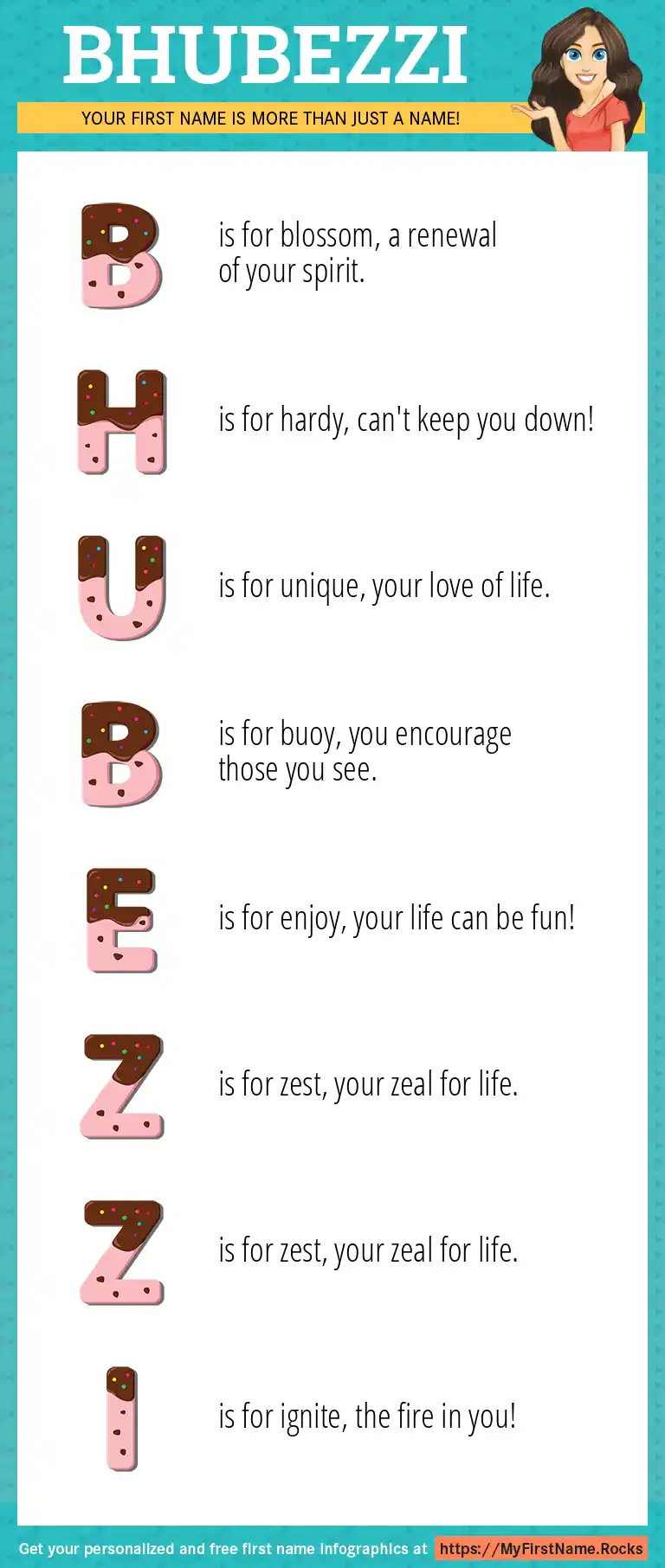 BHUBEZZI

YOUR FIRST NAME IS MORE THAN JUST A NAME!

B is for blossom, a renewal of your spirit.

H is for hardy, can't keep you down!

U is for unique, your love of life.

B is for buoy, you encourage those you see.

E is for enjoy, your life can be fun!

Z is for zest, your zeal for life.

Z is for zest, your zeal for life.

I is for ignite, the fire in you!

Get your personalized and free first name infographics at https://MyFirstName.Rocks