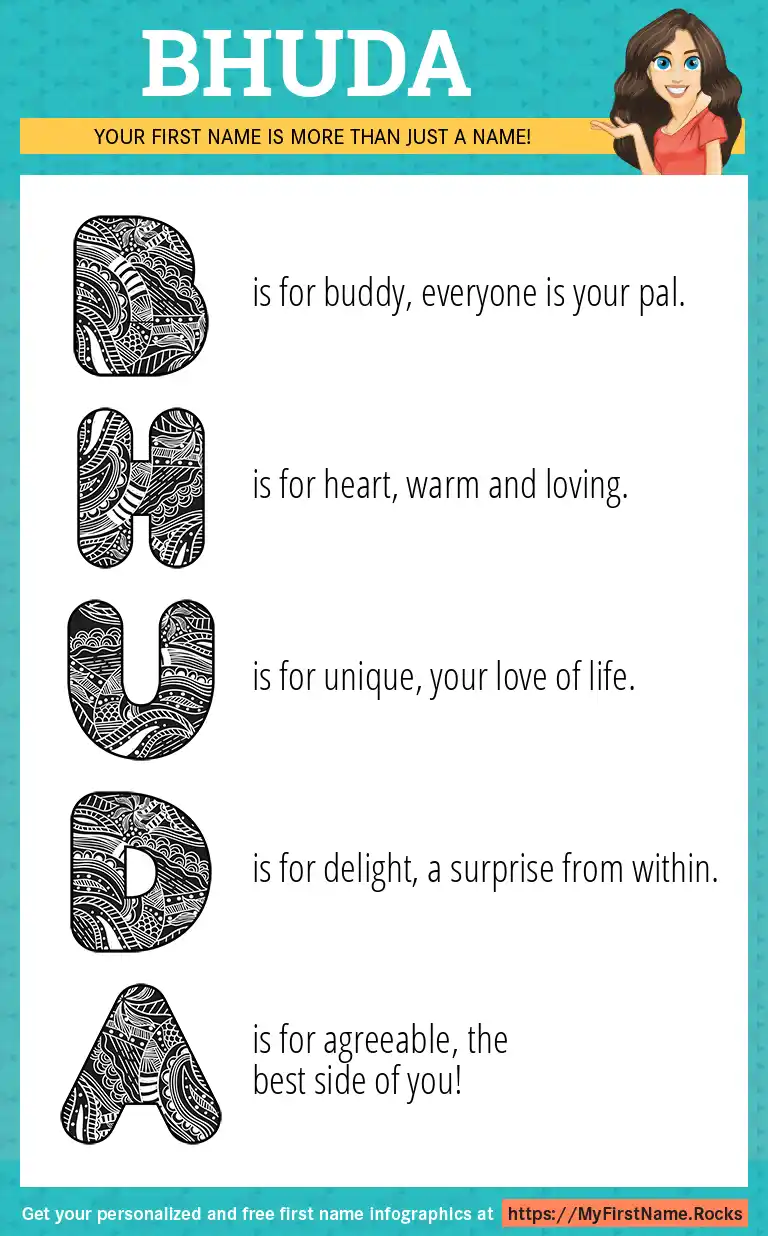 BHUDA

YOUR FIRST NAME IS MORE THAN JUST A NAME!

B is for buddy, everyone is your pal.

H is for heart, warm and loving.

U is for unique, your love of life.

D is for delight, a surprise from within.

A is for agreeable, the best side of you!

Get your personalized and free first name infographics at https://MyFirstName.Rocks