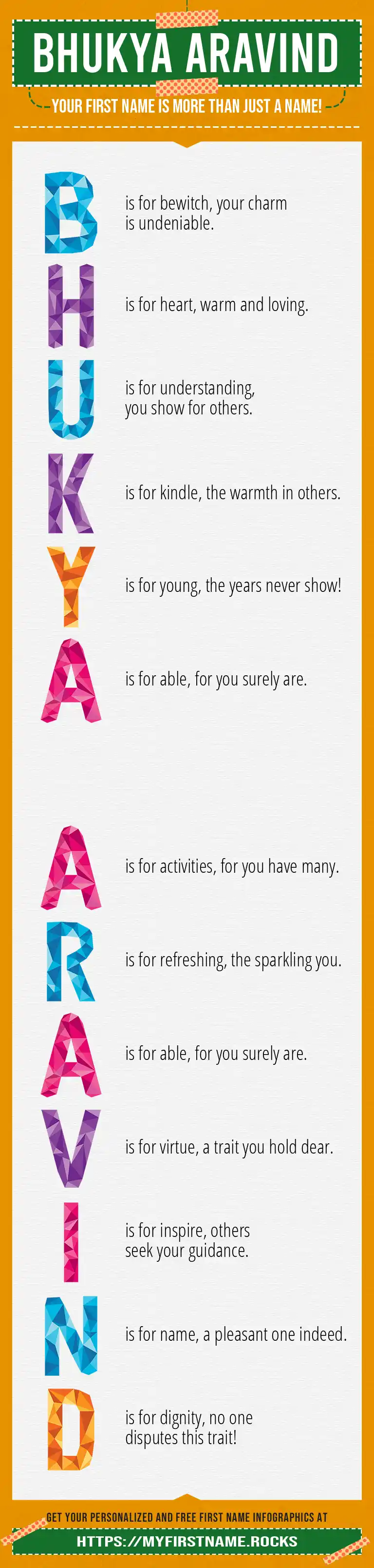 BHUKYA ARAVIND

YOUR FIRST NAME IS MORE THAN JUST A NAME!

B is for bewitch, your charm is undeniable.

H is for heart, warm and loving.

U is for understanding, you show for others.

K is for kindle, the warmth in others.

Y is for young, the years never show!

A is for able, for you surely are.

A is for activities, for you have many.

R is for refreshing, the sparkling you.

A is for able, for you surely are.

V is for virtue, a trait you hold dear.

I is for inspire, others seek your guidance.

N is for name, a pleasant one indeed.

D is for dignity, no one disputes this trait!

GET YOUR PERSONALIZED AND FREE FIRST NAME INFOGRAPHICS AT

HTTPS://MYFIRSTNAME.ROCKS