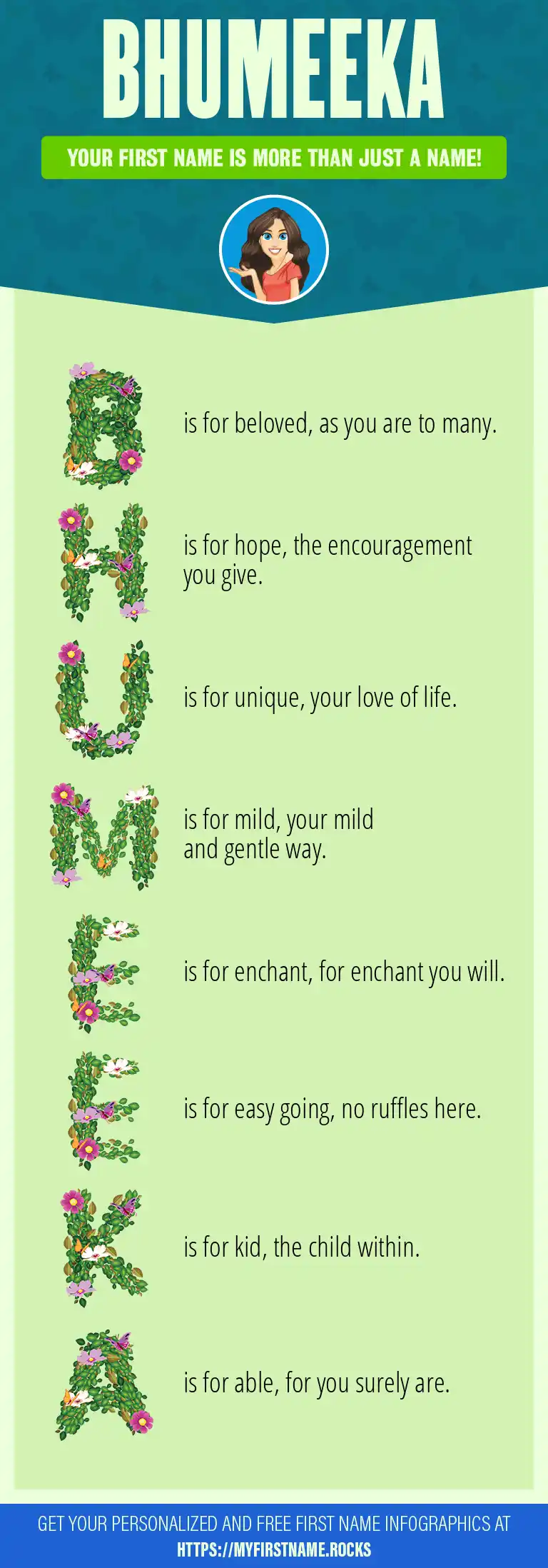 BHUMEEKA

YOUR FIRST NAME IS MORE THAN JUST A NAME!

B is for beloved, as you are to many.

H is for hope, the encouragement you give.

U is for unique, your love of life.

M is for mild, your mild and gentle way.

E is for enchant, for enchant you will.

E is for easy going, no ruffles here.

K is for kid, the child within.

A is for able, for you surely are.

GET YOUR PERSONALIZED AND FREE FIRST NAME INFOGRAPHICS AT HTTPS://MYFIRSTNAME.ROCKS