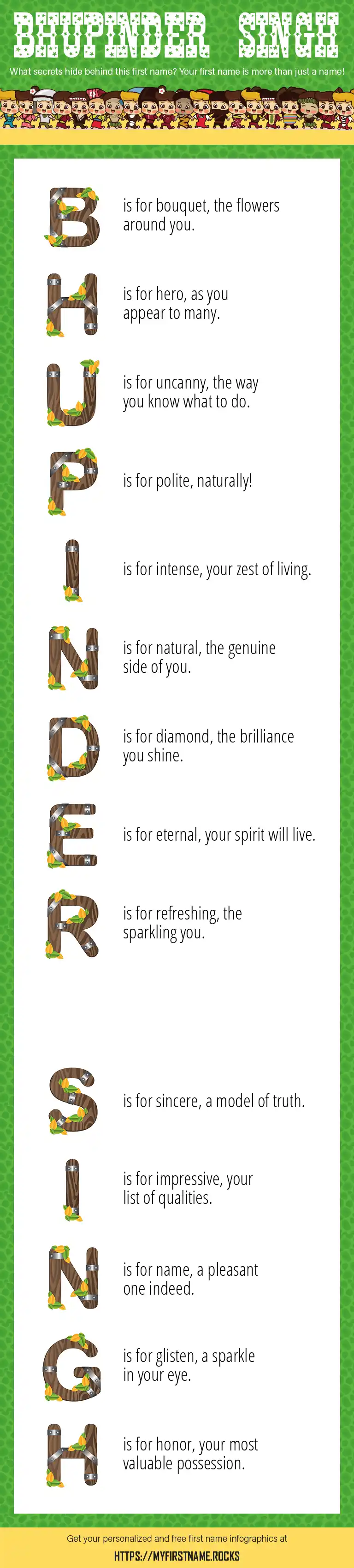 BHUPINDER SINGH

What secrets hide behind this first name? Your first name is more than just a name!

B is for bouquet, the flowers around you.

H is for hero, as you appear to many.

U is for uncanny, the way you know what to do.

P is for polite, naturally!

I is for intense, your zest of living.

N is for natural, the genuine side of you.

D is for diamond, the brilliance you shine.

E is for eternal, your spirit will live.

R is for refreshing, the sparkling you.

S is for sincere, a model of truth.

I is for impressive, your list of qualities.

N is for name, a pleasant one indeed.

G is for glisten, a sparkle in your eye.

H is for honor, your most valuable possession.

Get your personalized and free first name infographics at

HTTPS://MYFIRSTNAME.ROCKS