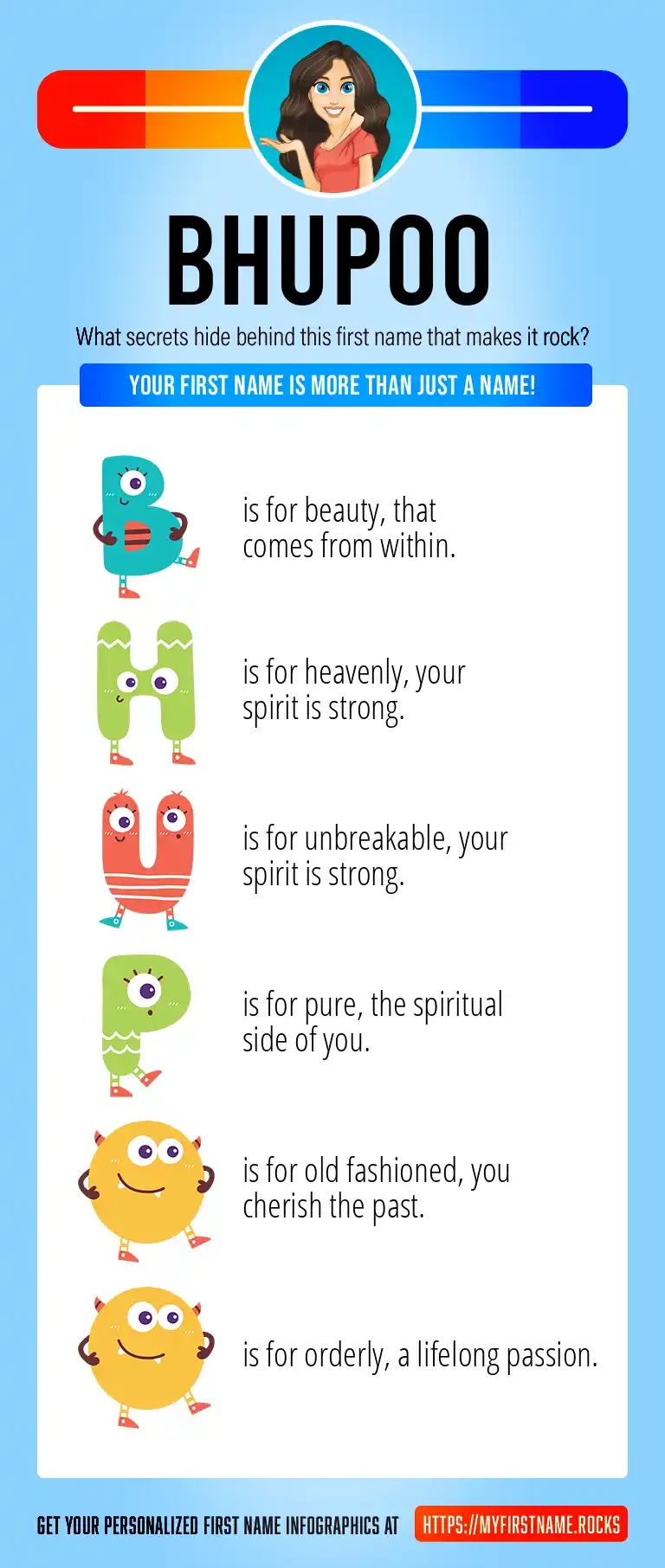 BHUPOO

What secrets hide behind this first name that makes it rock?

YOUR FIRST NAME IS MORE THAN JUST A NAME!

B is for beauty, that comes from within.

H is for heavenly, your spirit is strong.

U is for unbreakable, your spirit is strong.

P is for pure, the spiritual side of you.

O is for old fashioned, you cherish the past.

O is for orderly, a lifelong passion.

GET YOUR PERSONALIZED FIRST NAME INFOGRAPHICS AT HTTPS://MYFIRSTNAME.ROCKS