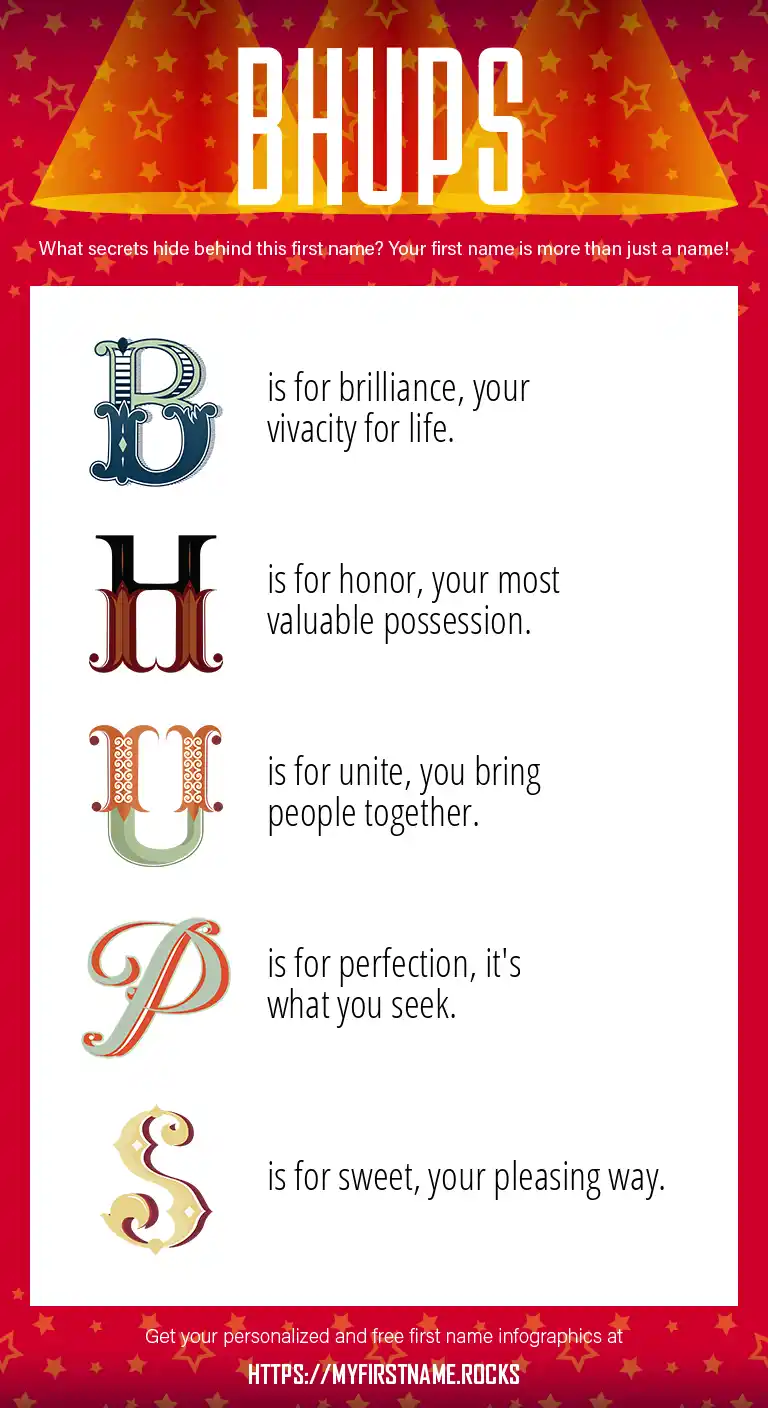 BHUPS

What secrets hide behind this first name? Your first name is more than just a name!

B is for brilliance, your vivacity for life.

H is for honor, your most valuable possession.

U is for unite, you bring people together.

P is for perfection, it's what you seek.

S is for sweet, your pleasing way.

Get your personalized and free first name infographics at

HTTPS://MYFIRSTNAME.ROCKS