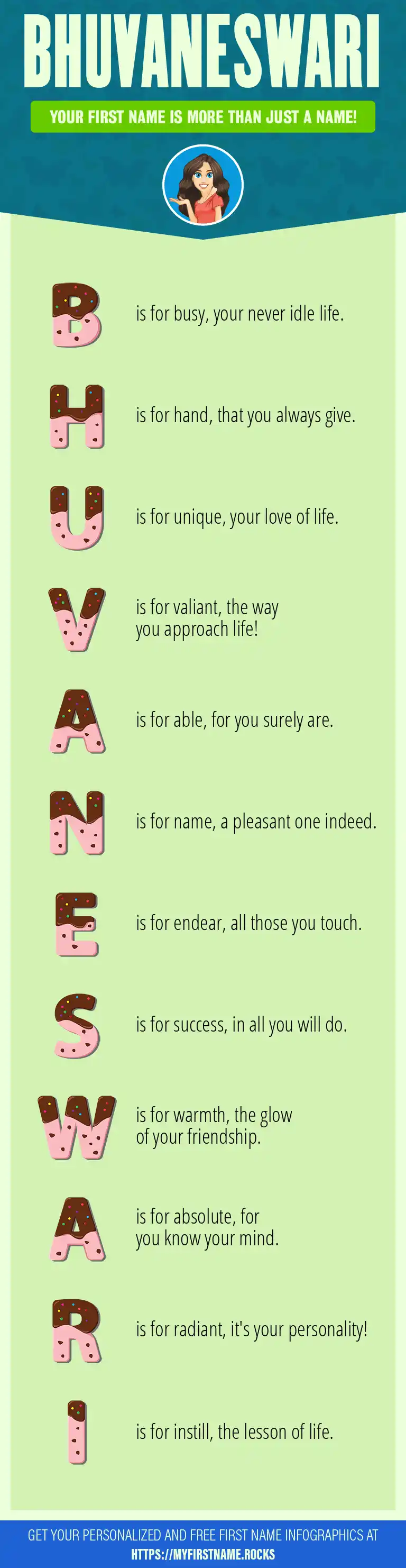 BHUVANESWARI

YOUR FIRST NAME IS MORE THAN JUST A NAME!

B is for busy, your never idle life.

H is for hand, that you always give.

U is for unique, your love of life.

V is for valiant, the way you approach life!

A is for able, for you surely are.

N is for name, a pleasant one indeed.

E is for endear, all those you touch.

S is for success, in all you will do.

W is for warmth, the glow of your friendship.

A is for absolute, for you know your mind.

R is for radiant, it's your personality!

I is for instill, the lesson of life.

GET YOUR PERSONALIZED AND FREE FIRST NAME INFOGRAPHICS AT HTTPS://MYFIRSTNAME.ROCKS