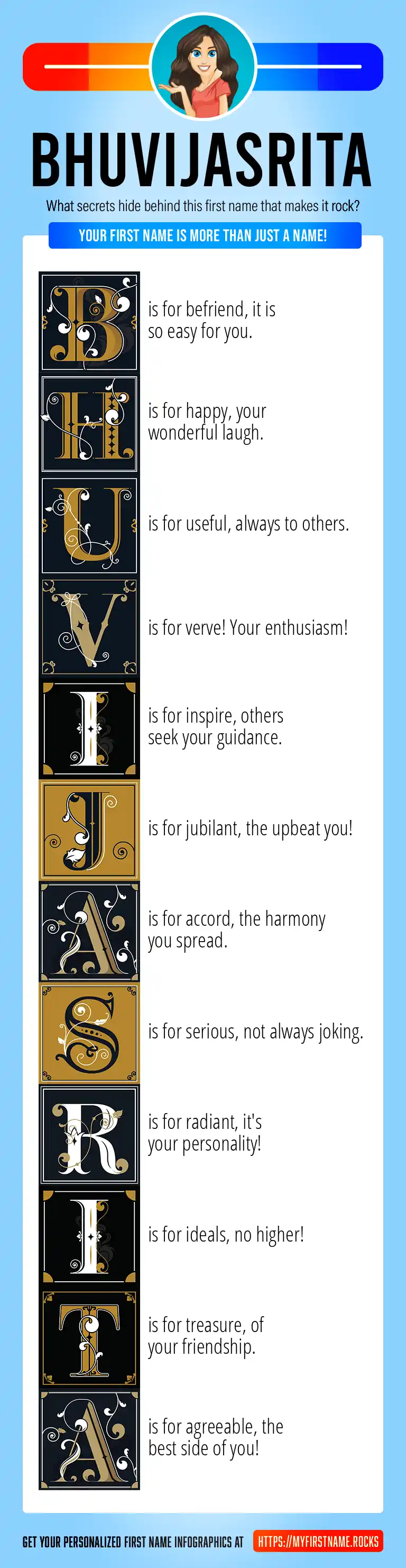 BHUVIJASRITA

What secrets hide behind this first name that makes it rock?

YOUR FIRST NAME IS MORE THAN JUST A NAME!

B is for befriend, it is so easy for you.

H is for happy, your wonderful laugh.

U is for useful, always to others.

V is for verve! Your enthusiasm!

I is for inspire, others seek your guidance.

J is for jubilant, the upbeat you!

A is for accord, the harmony you spread.

S is for serious, not always joking.

R is for radiant, it's your personality!

I is for ideals, no higher!

T is for treasure, of your friendship.

A is for agreeable, the best side of you!

GET YOUR PERSONALIZED FIRST NAME INFOGRAPHICS AT HTTPS://MYFIRSTNAME.ROCKS