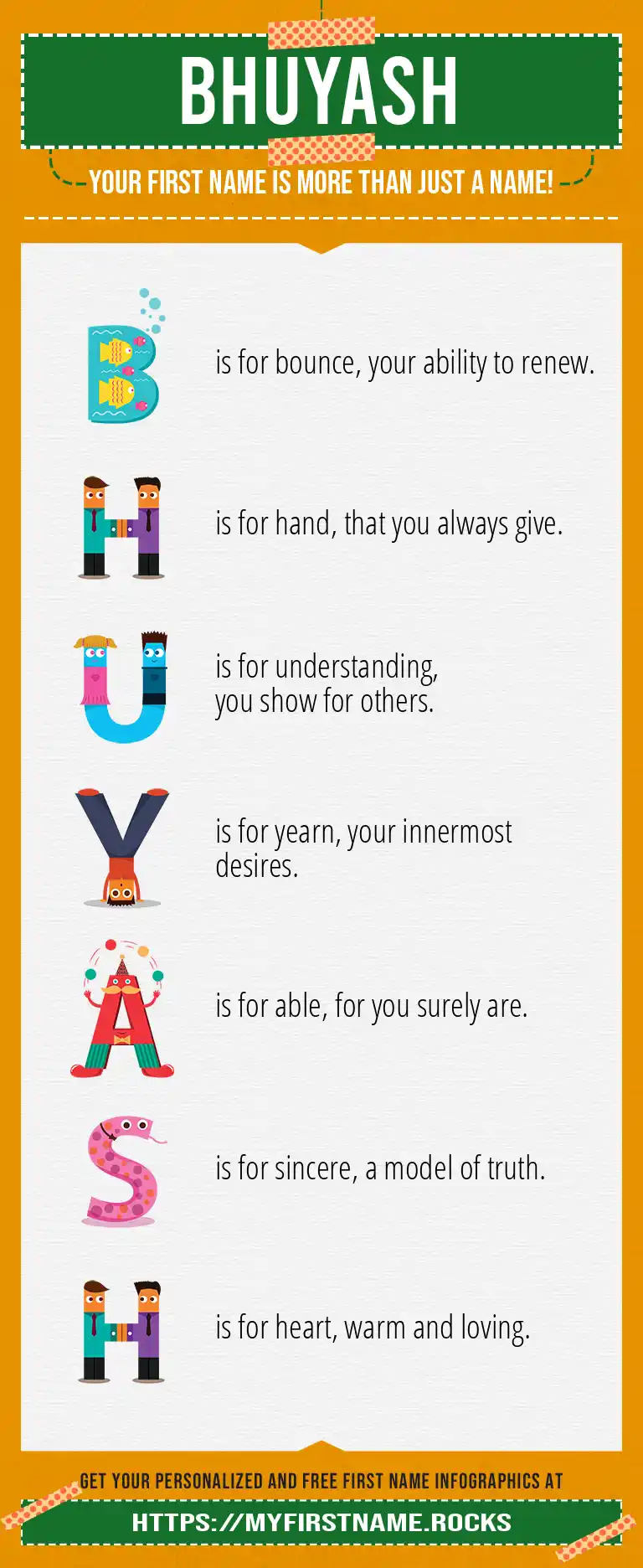 BHUYASH

YOUR FIRST NAME IS MORE THAN JUST A NAME!

B is for bounce, your ability to renew.

H is for hand, that you always give.

U is for understanding, you show for others.

Y is for yearn, your innermost desires.

A is for able, for you surely are.

S is for sincere, a model of truth.

H is for heart, warm and loving.

GET YOUR PERSONALIZED AND FREE FIRST NAME INFOGRAPHICS AT

HTTPS://MYFIRSTNAME.ROCKS