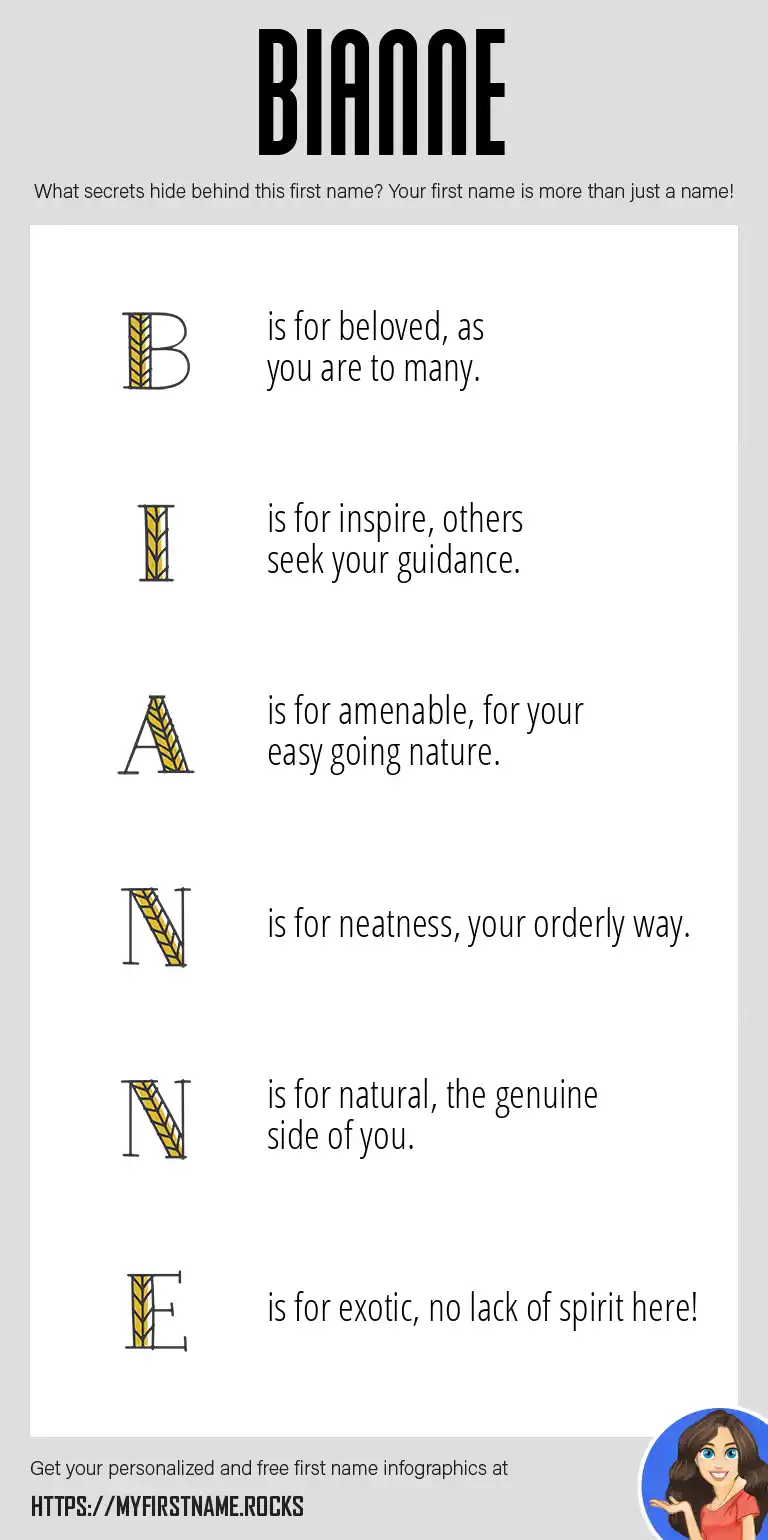 BIANNE

What secrets hide behind this first name? Your first name is more than just a name!

B is for beloved, as you are to many.

I is for inspire, others seek your guidance.

A is for amenable, for your easy going nature.

N is for neatness, your orderly way.

N is for natural, the genuine side of you.

E is for exotic, no lack of spirit here!

Get your personalized and free first name infographics at

HTTPS://MYFIRSTNAME.ROCKS