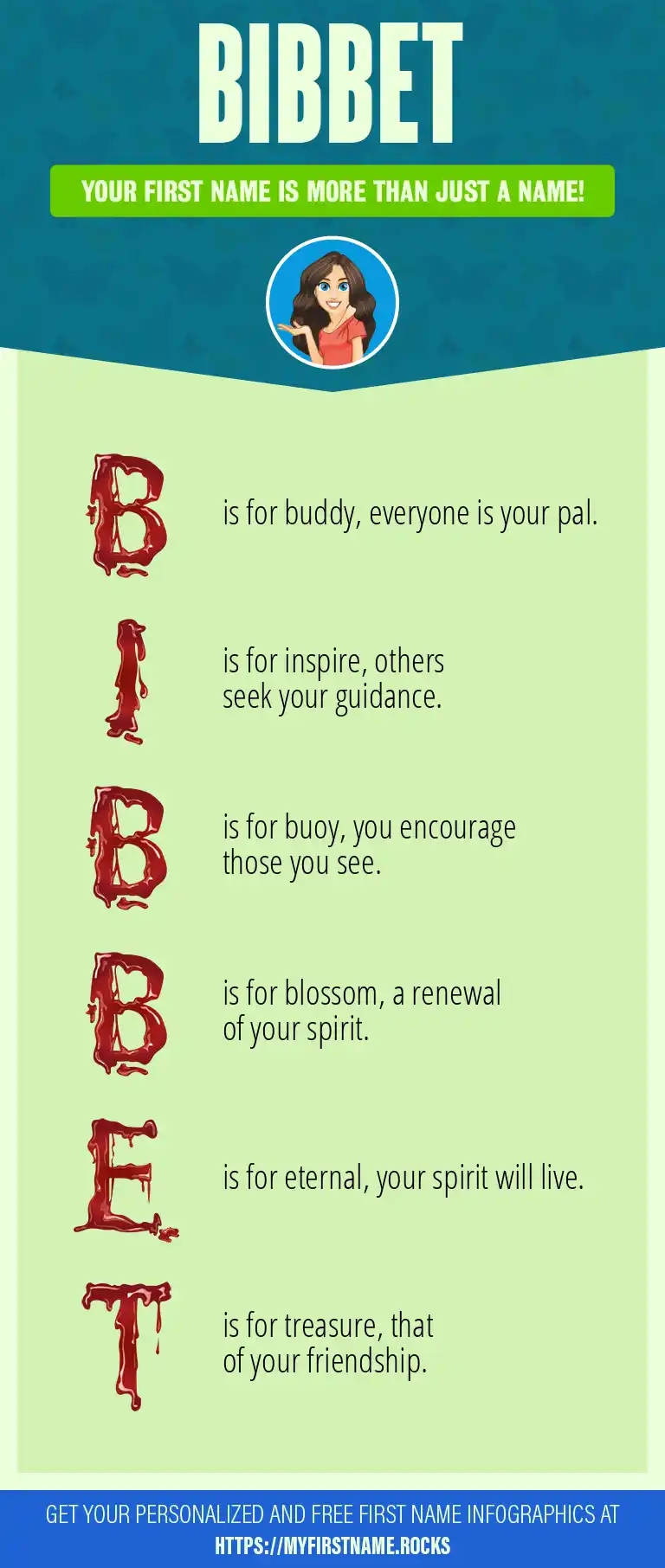 BIBBET

YOUR FIRST NAME IS MORE THAN JUST A NAME!

B is for buddy, everyone is your pal.

I is for inspire, others seek your guidance.

B is for buoy, you encourage those you see.

B is for blossom, a renewal of your spirit.

E is for eternal, your spirit will live.

T is for treasure, that of your friendship.

GET YOUR PERSONALIZED AND FREE FIRST NAME INFOGRAPHICS AT HTTPS://MYFIRSTNAME.ROCKS