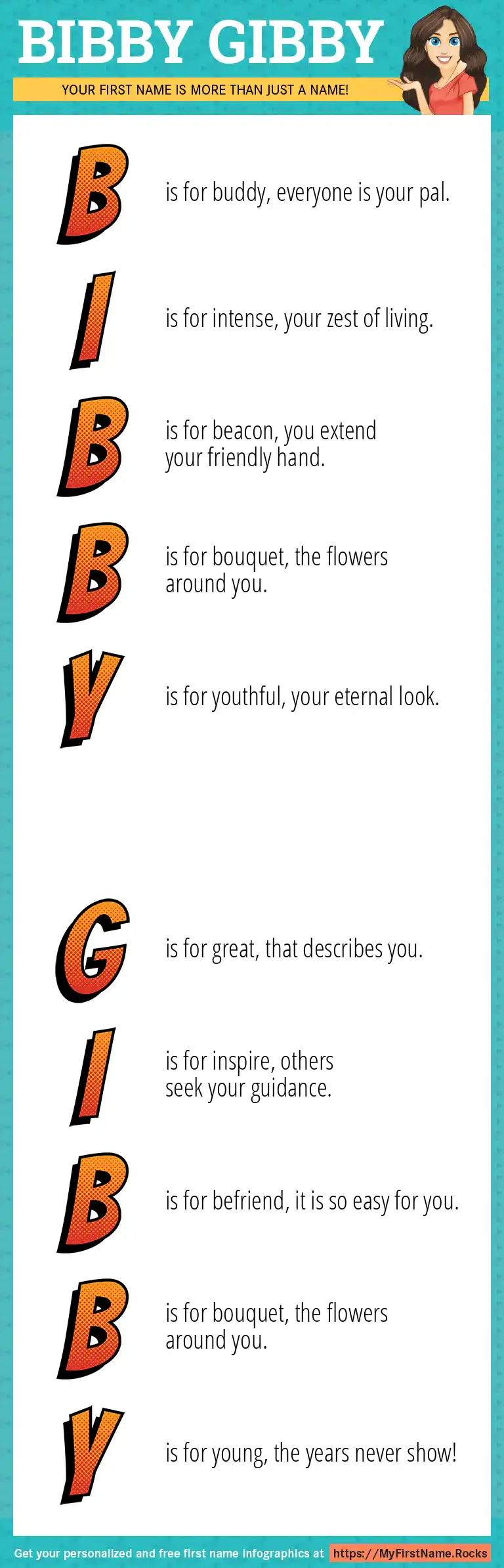 BIBBY GIBBY

YOUR FIRST NAME IS MORE THAN JUST A NAME!

B is for buddy, everyone is your pal.

I is for intense, your zest of living.

B is for beacon, you extend your friendly hand.

B is for bouquet, the flowers around you.

Y is for youthful, your eternal look.

G is for great, that describes you.

I is for inspire, others seek your guidance.

B is for befriend, it is so easy for you.

B is for bouquet, the flowers around you.

Y is for young, the years never show!

Get your personalized and free first name infographics at https://MyFirstName.Rocks