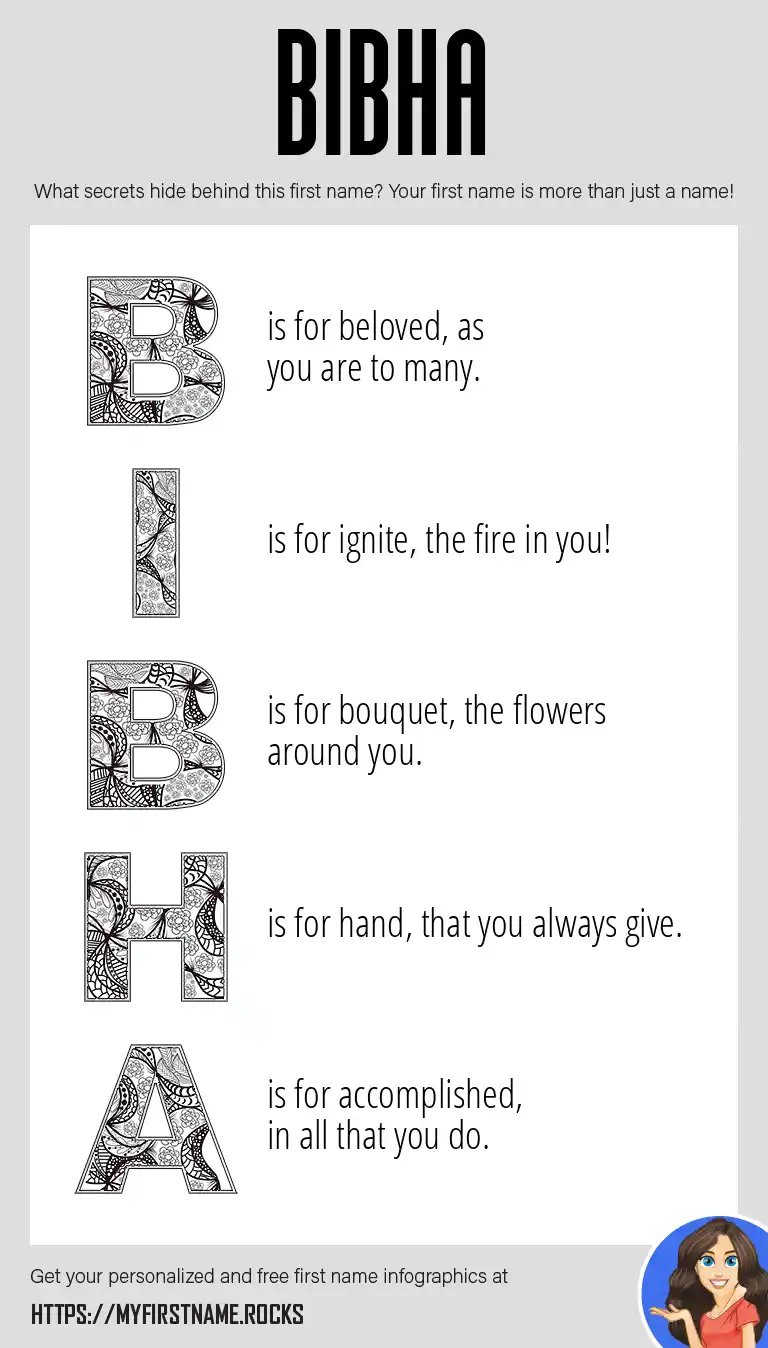 BIBHA

What secrets hide behind this first name? Your first name is more than just a name!

B is for beloved, as you are to many.

I is for ignite, the fire in you!

B is for bouquet, the flowers around you.

H is for hand, that you always give.

A is for accomplished, in all that you do.

Get your personalized and free first name infographics at

HTTPS://MYFIRSTNAME.ROCKS