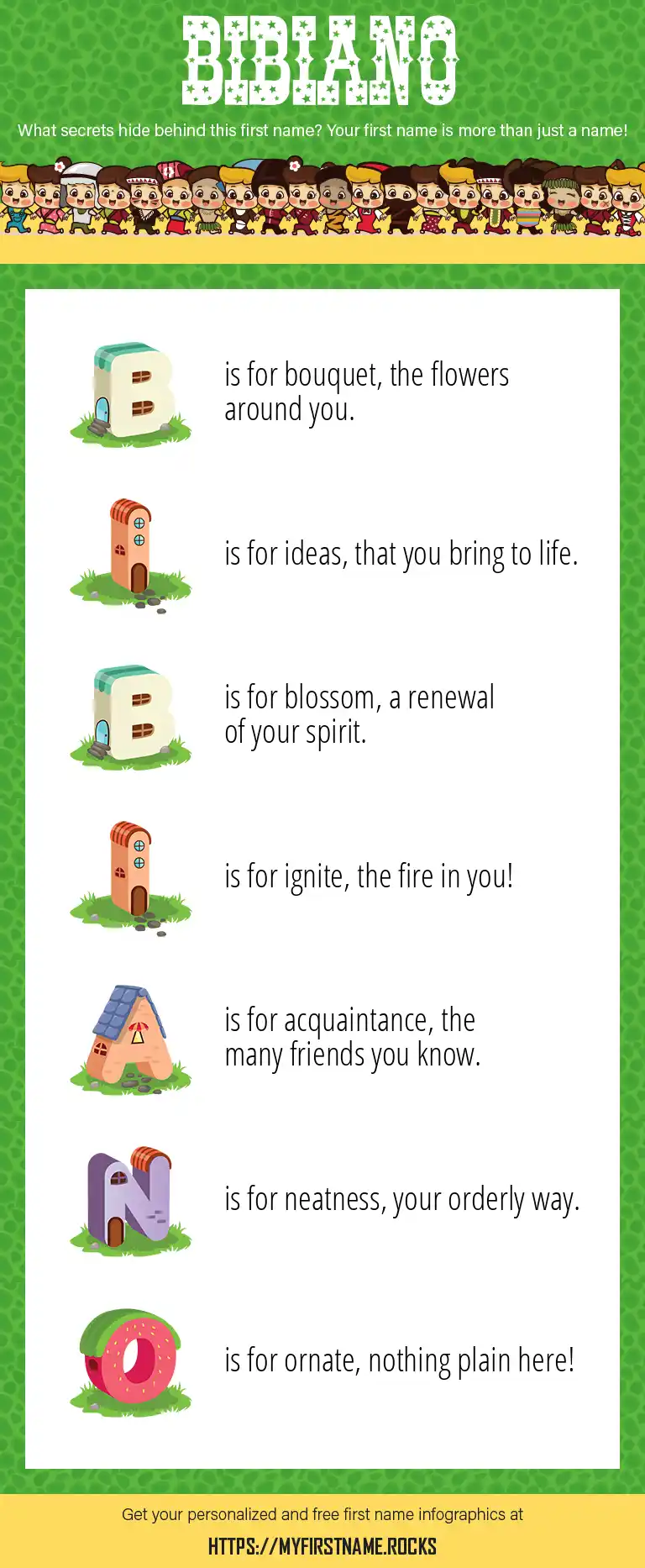 BIBIANO

What secrets hide behind this first name? Your first name is more than just a name!

B is for bouquet, the flowers around you.

I is for ideas, that you bring to life.

B is for blossom, a renewal of your spirit.

I is for ignite, the fire in you!

A is for acquaintance, the many friends you know.

N is for neatness, your orderly way.

O is for ornate, nothing plain here!

Get your personalized and free first name infographics at

HTTPS://MYFIRSTNAME.ROCKS