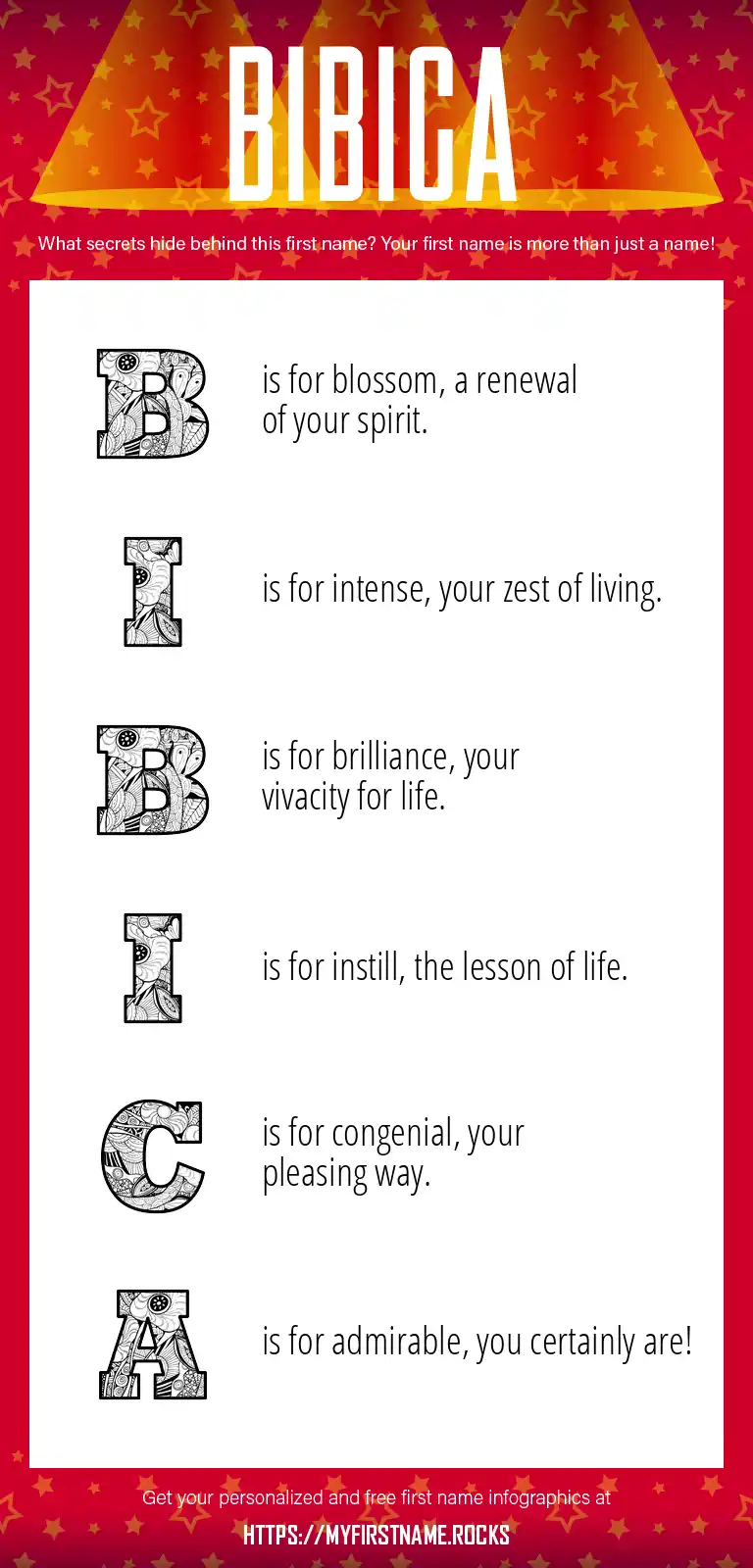 BIBICA

What secrets hide behind this first name? Your first name is more than just a name!

B is for blossom, a renewal of your spirit.

I is for intense, your zest of living.

B is for brilliance, your vivacity for life.

I is for instill, the lesson of life.

C is for congenial, your pleasing way.

A is for admirable, you certainly are!

Get your personalized and free first name infographics at

HTTPS://MYFIRSTNAME.ROCKS