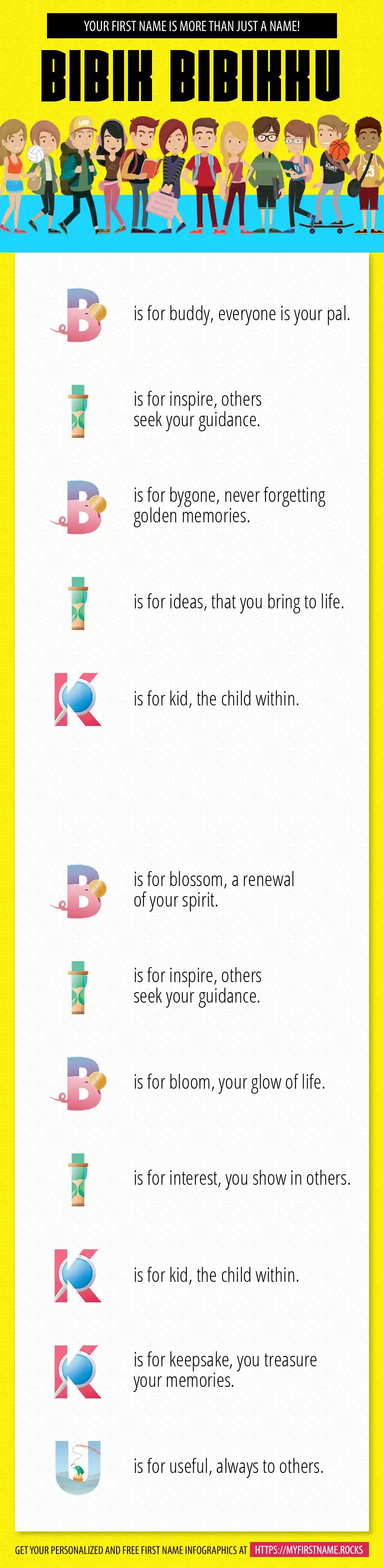 YOUR FIRST NAME IS MORE THAN JUST A NAME!

BIBIK BIBIKKU

B is for buddy, everyone is your pal.

I is for inspire, others seek your guidance.

B is for bygone, never forgetting golden memories.

I is for ideas, that you bring to life.

K is for kid, the child within.

B is for blossom, a renewal of your spirit.

I is for inspire, others seek your guidance.

B is for bloom, your glow of life.

I is for interest, you show in others.

K is for kid, the child within.

K is for keepsake, you treasure your memories.

U is for useful, always to others.

GET YOUR PERSONALIZED AND FREE FIRST NAME INFOGRAPHICS AT HTTPS://MYFIRSTNAME.ROCKS