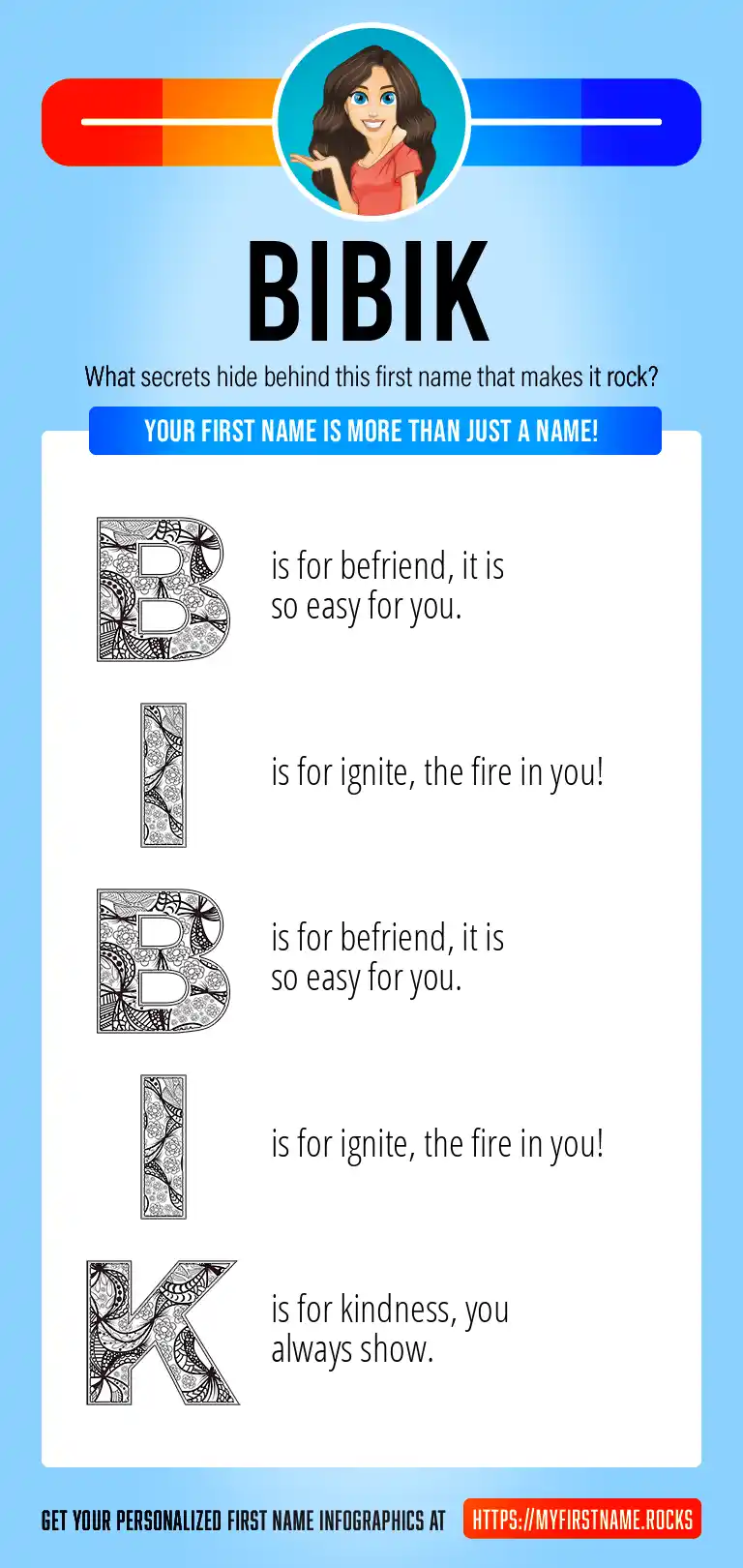 BIBIK

What secrets hide behind this first name that makes it rock?

YOUR FIRST NAME IS MORE THAN JUST A NAME!

B is for befriend, it is so easy for you.

I is for ignite, the fire in you!

B is for befriend, it is so easy for you.

I is for ignite, the fire in you!

K is for kindness, you always show.

GET YOUR PERSONALIZED FIRST NAME INFOGRAPHICS AT HTTPS://MYFIRSTNAME.ROCKS