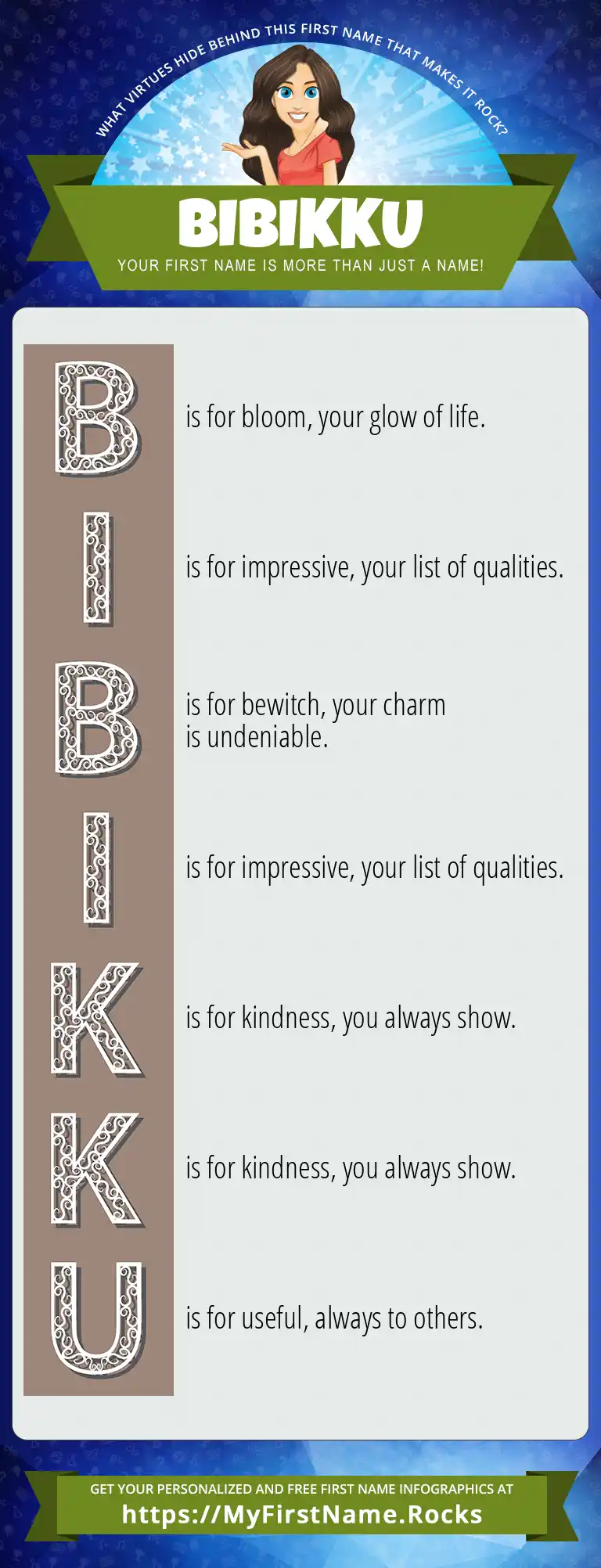 WHAT VIRTUES HIDE BEHIND THIS FIRST NAME THAT MAKES IT ROCK?

BIBIKKU

YOUR FIRST NAME IS MORE THAN JUST A NAME!

B is for bloom, your glow of life.

I is for impressive, your list of qualities.

B is for bewitch, your charm is undeniable.

I is for impressive, your list of qualities.

K is for kindness, you always show.

K is for kindness, you always show.

U is for useful, always to others.

GET YOUR PERSONALIZED AND FREE FIRST NAME INFOGRAPHICS AT
https://MyFirstName.Rocks