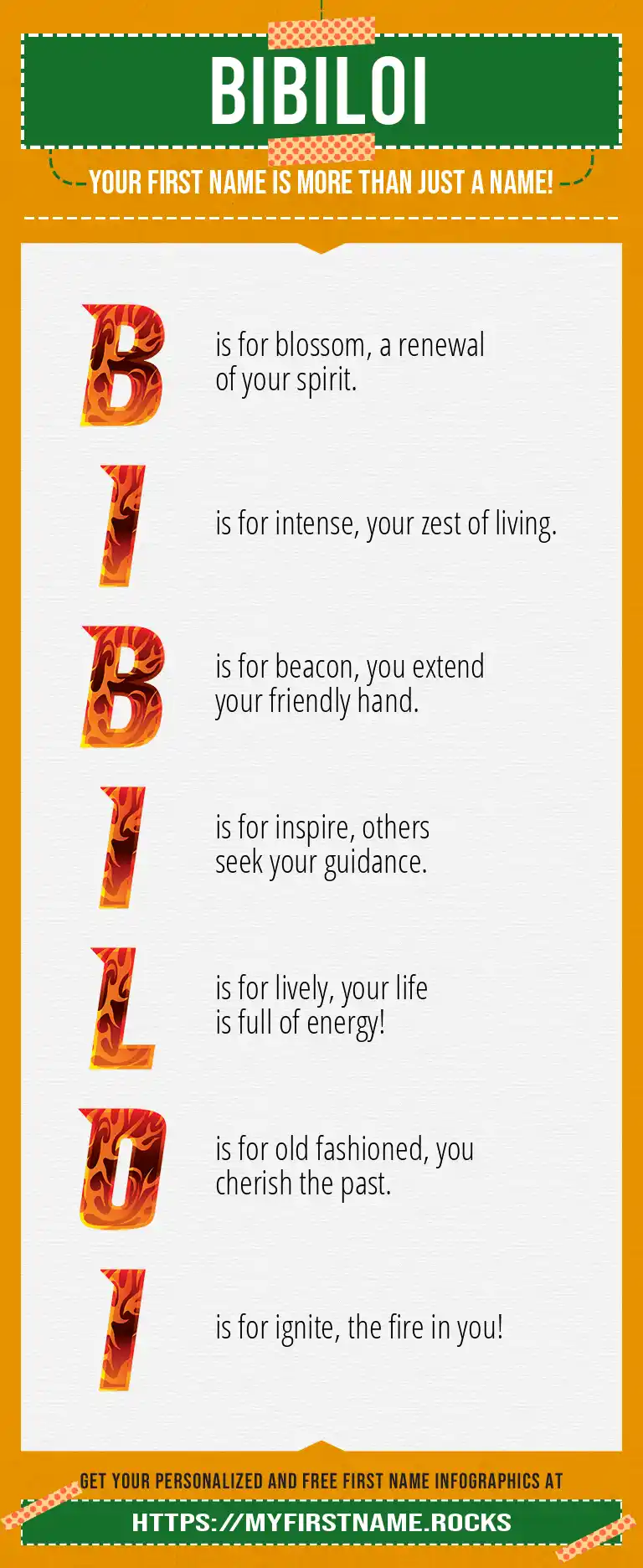 BIBILOI

YOUR FIRST NAME IS MORE THAN JUST A NAME!

B is for blossom, a renewal of your spirit.

I is for intense, your zest of living.

B is for beacon, you extend your friendly hand.

I is for inspire, others seek your guidance.

L is for lively, your life is full of energy!

O is for old fashioned, you cherish the past.

I is for ignite, the fire in you!

GET YOUR PERSONALIZED AND FREE FIRST NAME INFOGRAPHICS AT

HTTPS://MYFIRSTNAME.ROCKS